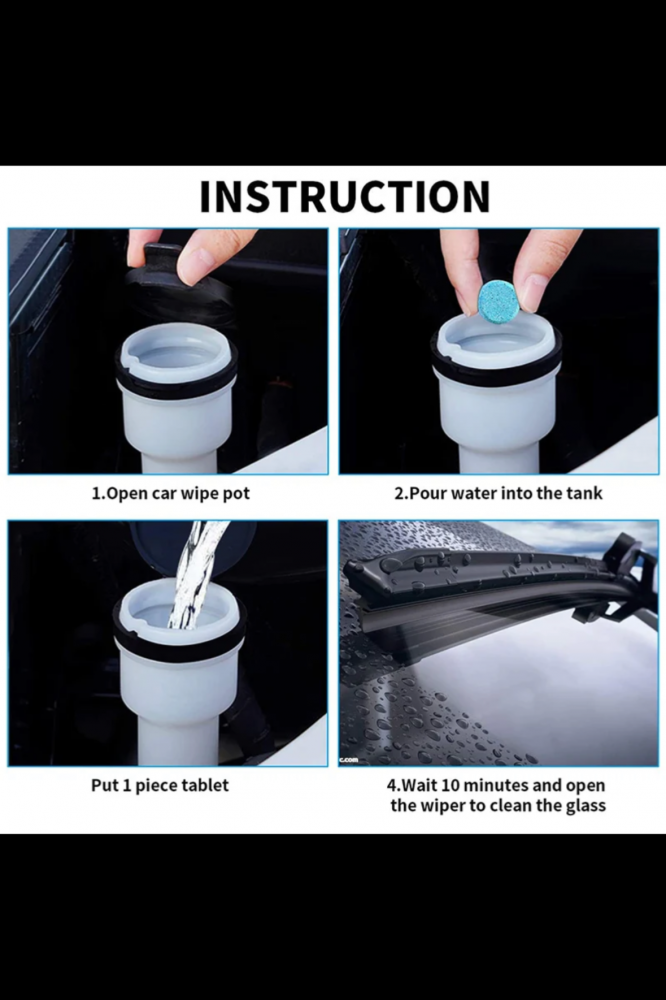 INSTRUCTION

1.Open car wipe pot

2.Pour water into the tank

Put 1 piece tablet

c.com

4.Wait 10 minutes and open the wiper to clean the glass