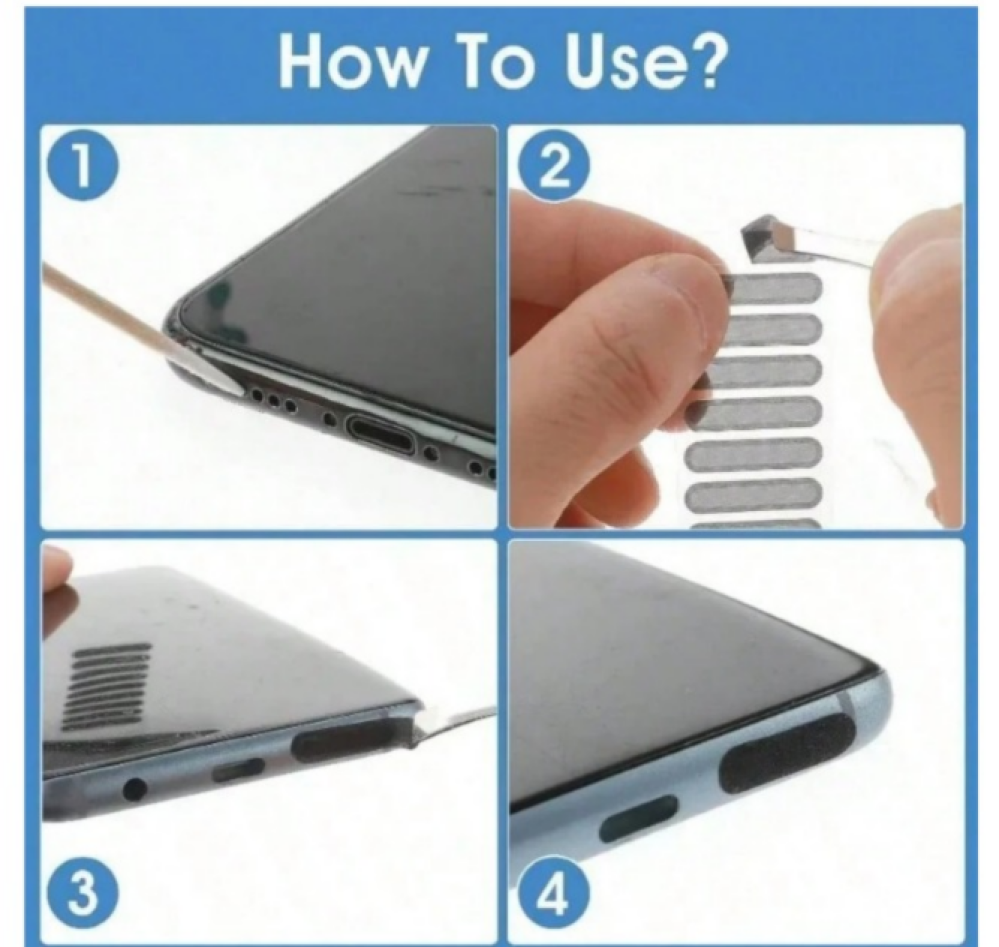 How To Use?

1

2

3

4