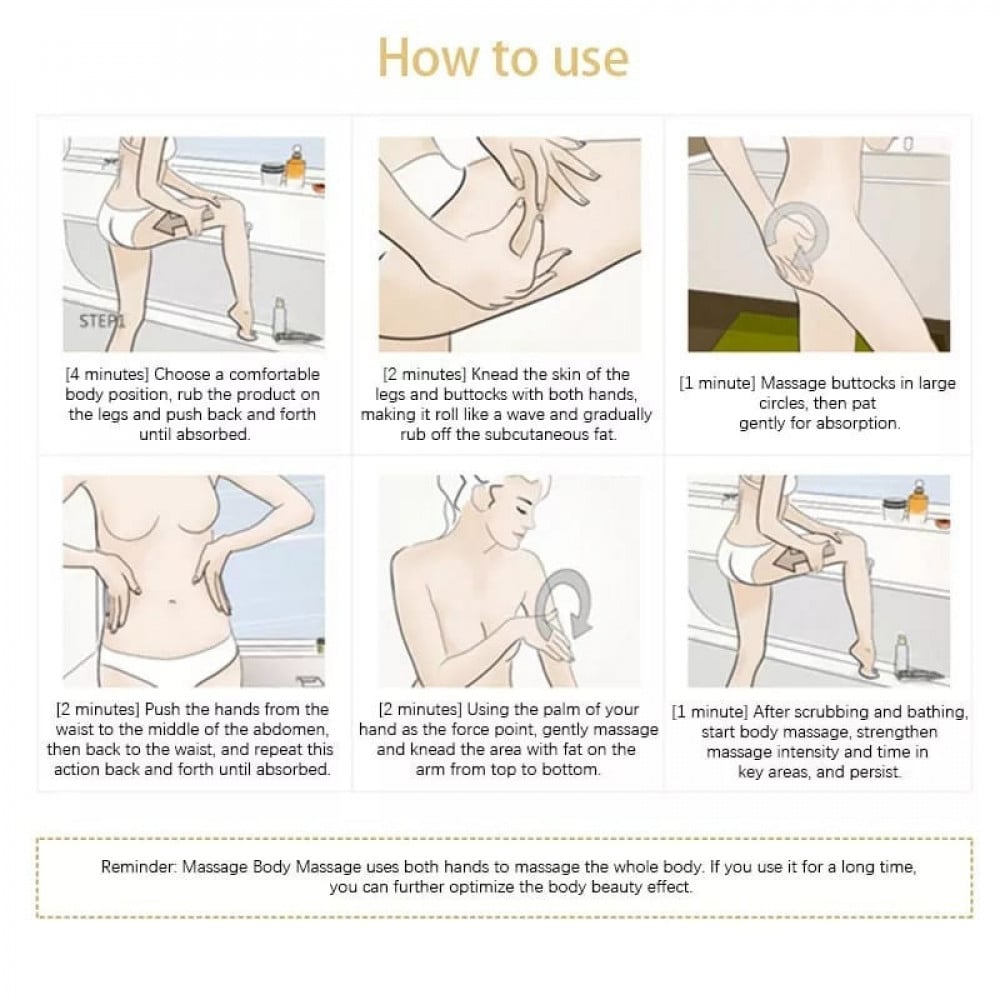 How to use

STEP1

[4 minutes] Choose a comfortable body position, rub the product on the legs and push back and forth until absorbed.

[2 minutes] Knead the skin of the legs and buttocks with both hands, making it roll like a wave and gradually rub off the subcutaneous fat.

[1 minute] Massage buttocks in large circles, then pat gently for absorption.

[2 minutes] Push the hands from the waist to the middle of the abdomen, then back to the waist, and repeat this action back and forth until absorbed.

[2 minutes] Using the palm of your hand as the force point, gently massage and knead the area with fat on the arm from top to bottom.

[1 minute] After scrubbing and bathing, start body massage, strengthen massage intensity and time in key areas, and persist.

Reminder: Massage Body Massage uses both hands to massage the whole body. If you use it for a long time, you can further optimize the body beauty effect.