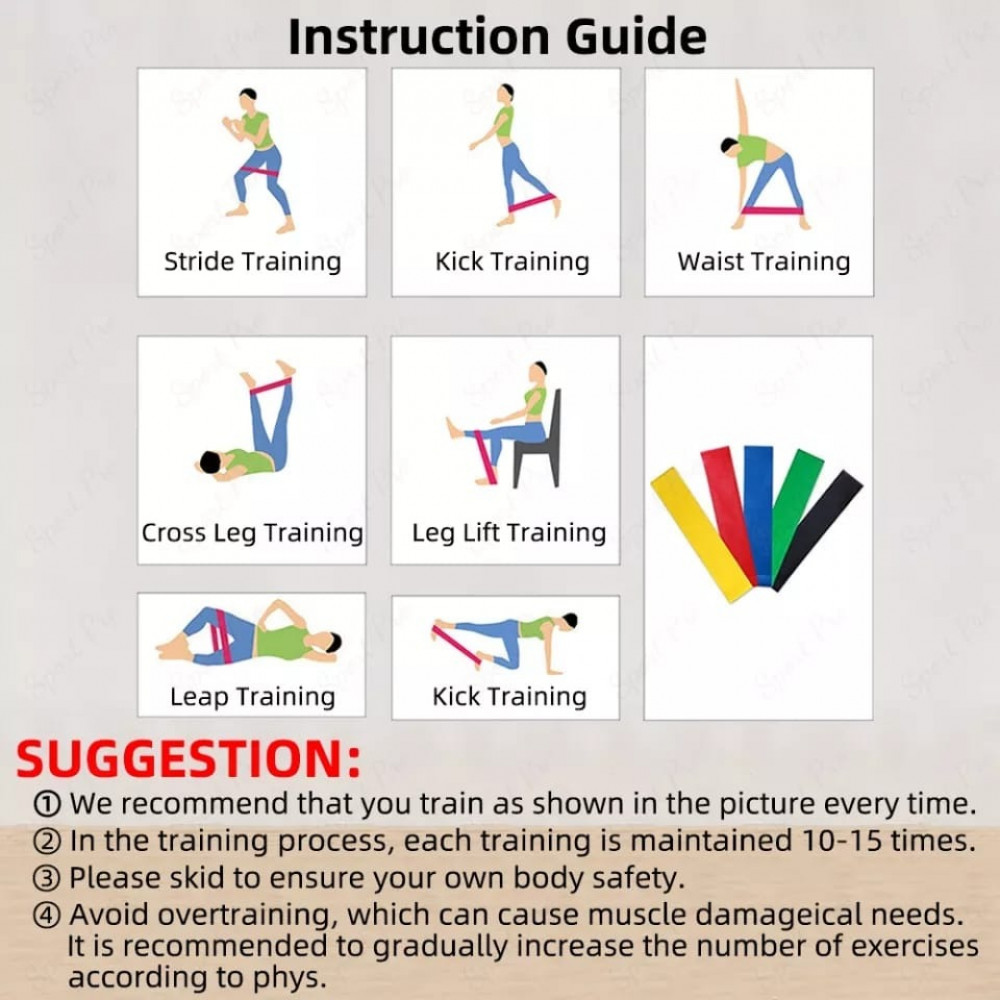 Instruction Guide

Stride Training

Kick Training

Waist Training

Cross Leg Training

Leg Lift Training

Leap Training

Kick Training

SUGGESTION:

① We recommend that you train as shown in the picture every time.
② In the training process, each training is maintained 10-15 times.
③ Please skid to ensure your own body safety.
④ Avoid overtraining, which can cause muscle damageical needs. It is recommended to gradually increase the number of exercises according to phys.