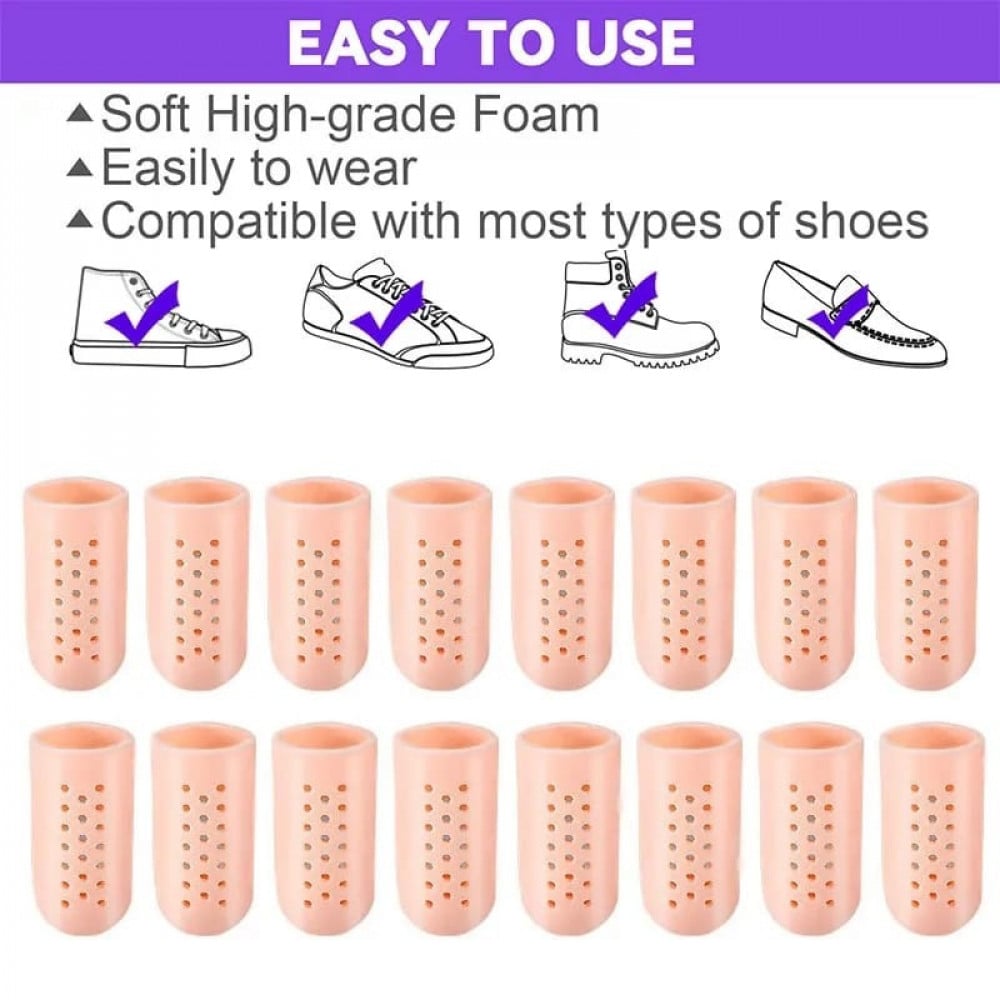 EASY TO USE

▲Soft High-grade Foam
▲Easily to wear
▲Compatible with most types of shoes