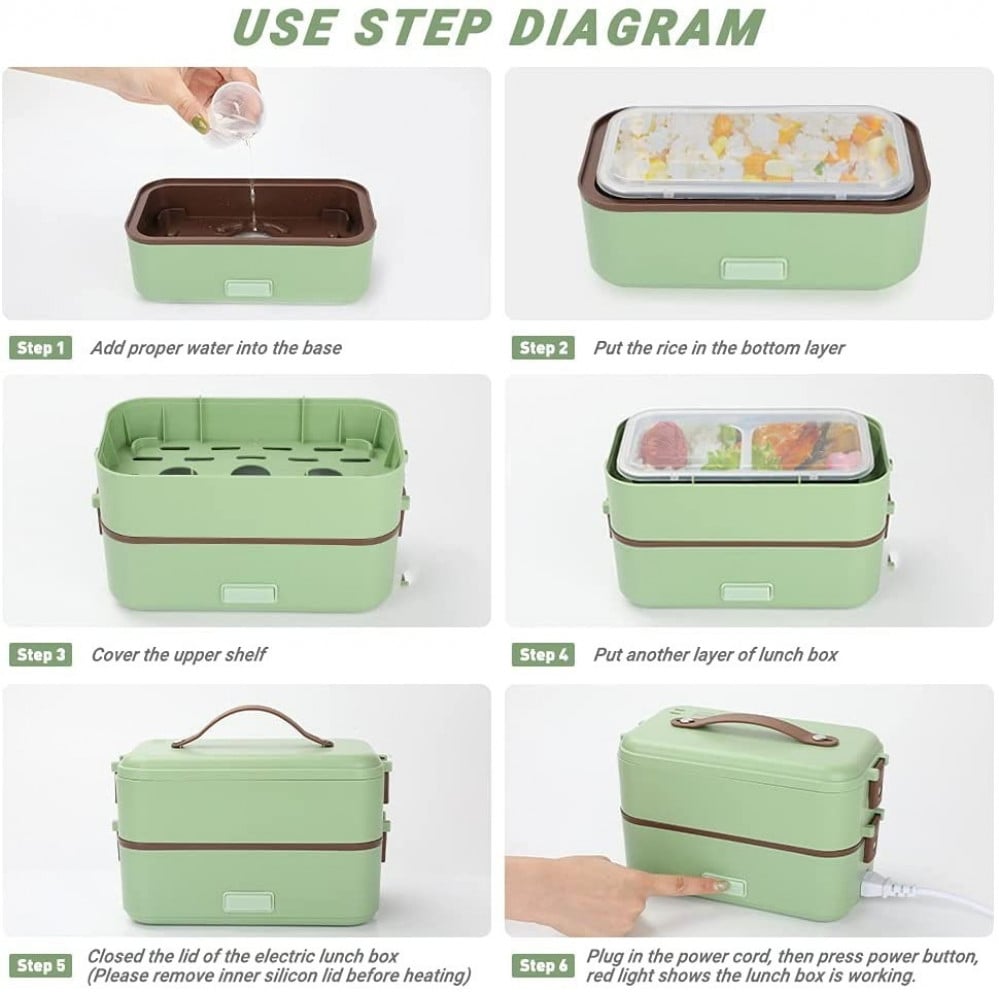 USE STEP DIAGRAM

Step 1 Add proper water into the base

Step 2 Put the rice in the bottom layer

Step 3 Cover the upper shelf

Step 4 Put another layer of lunch box

Step 5 Closed the lid of the electric lunch box (Please remove inner silicon lid before heating)

Step 6 Plug in the power cord, then press power button, red light shows the lunch box is working.