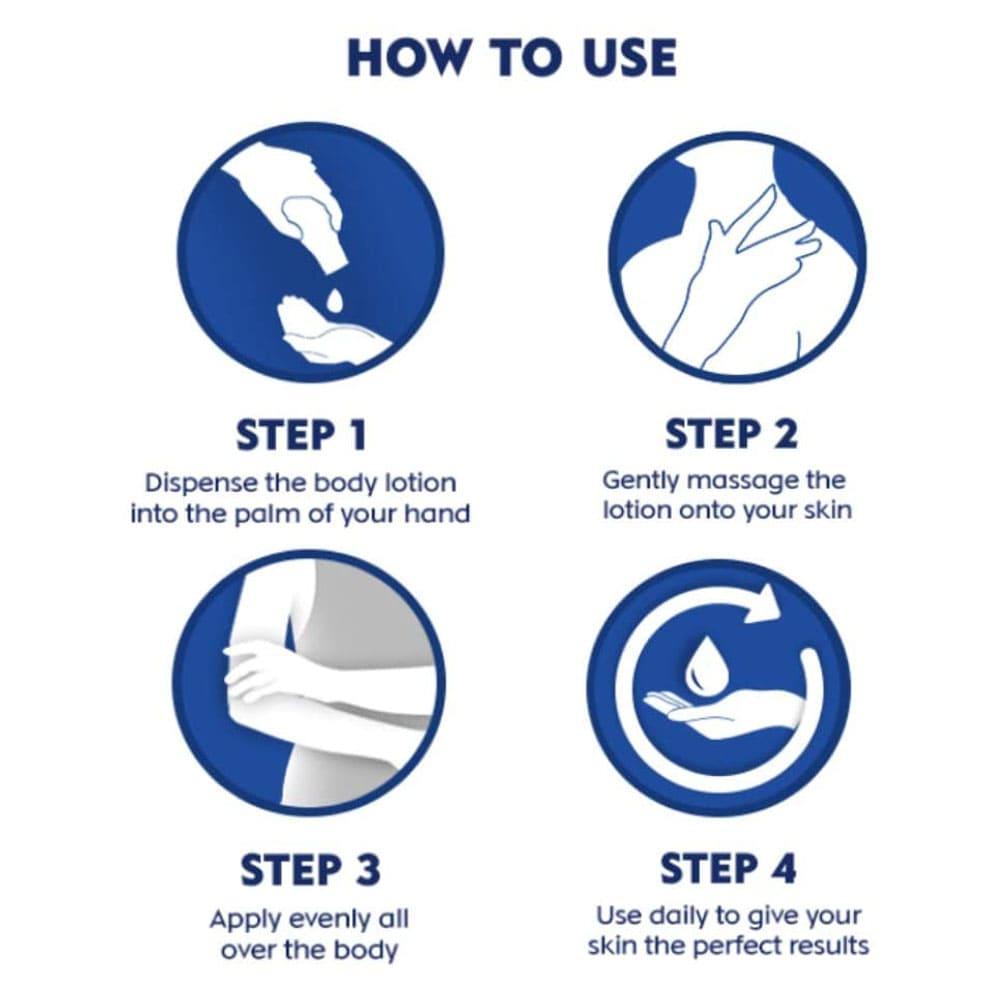 HOW TO USE

STEP 1
Dispense the body lotion into the palm of your hand

STEP 2
Gently massage the lotion onto your skin

STEP 3
Apply evenly all over the body

STEP 4
Use daily to give your skin the perfect results