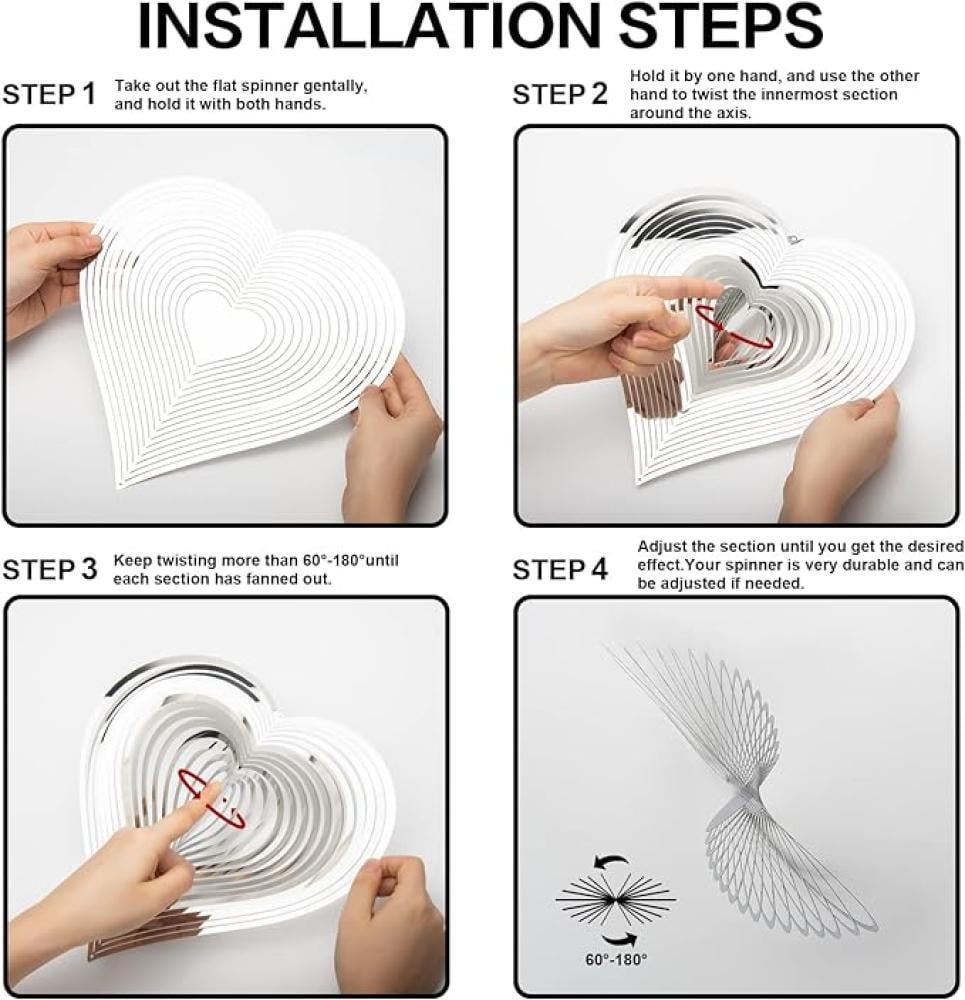 INSTALLATION STEPS

STEP 1 Take out the flat spinner gentally, and hold it with both hands.

STEP 2 Hold it by one hand, and use the other hand to twist the innermost section around the axis.

STEP 3 Keep twisting more than 60°-180°until each section has fanned out.

STEP 4 Adjust the section until you get the desired effect.Your spinner is very durable and can be adjusted if needed.

60°-180°