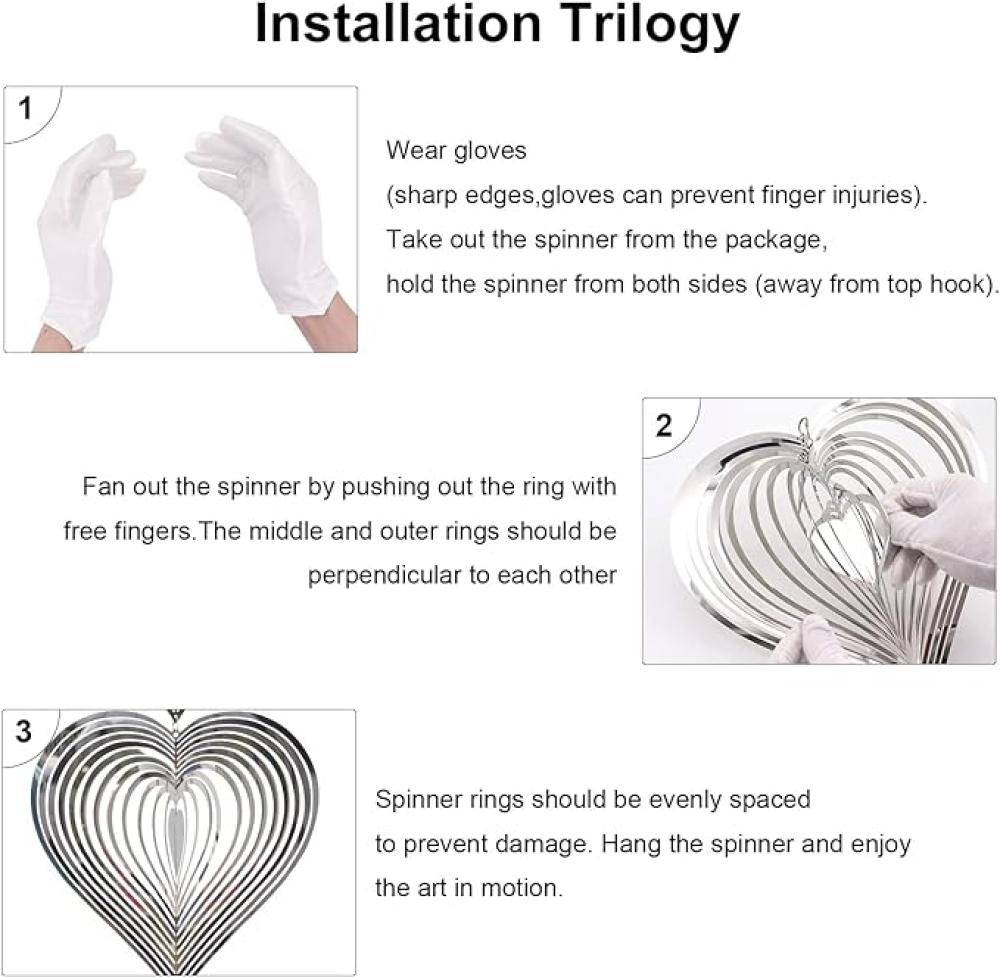 Installation Trilogy

1

Wear gloves
(sharp edges,gloves can prevent finger injuries).
Take out the spinner from the package,
hold the spinner from both sides (away from top hook).

2

Fan out the spinner by pushing out the ring with free fingers.The middle and outer rings should be perpendicular to each other

3

Spinner rings should be evenly spaced to prevent damage. Hang the spinner and enjoy the art in motion.