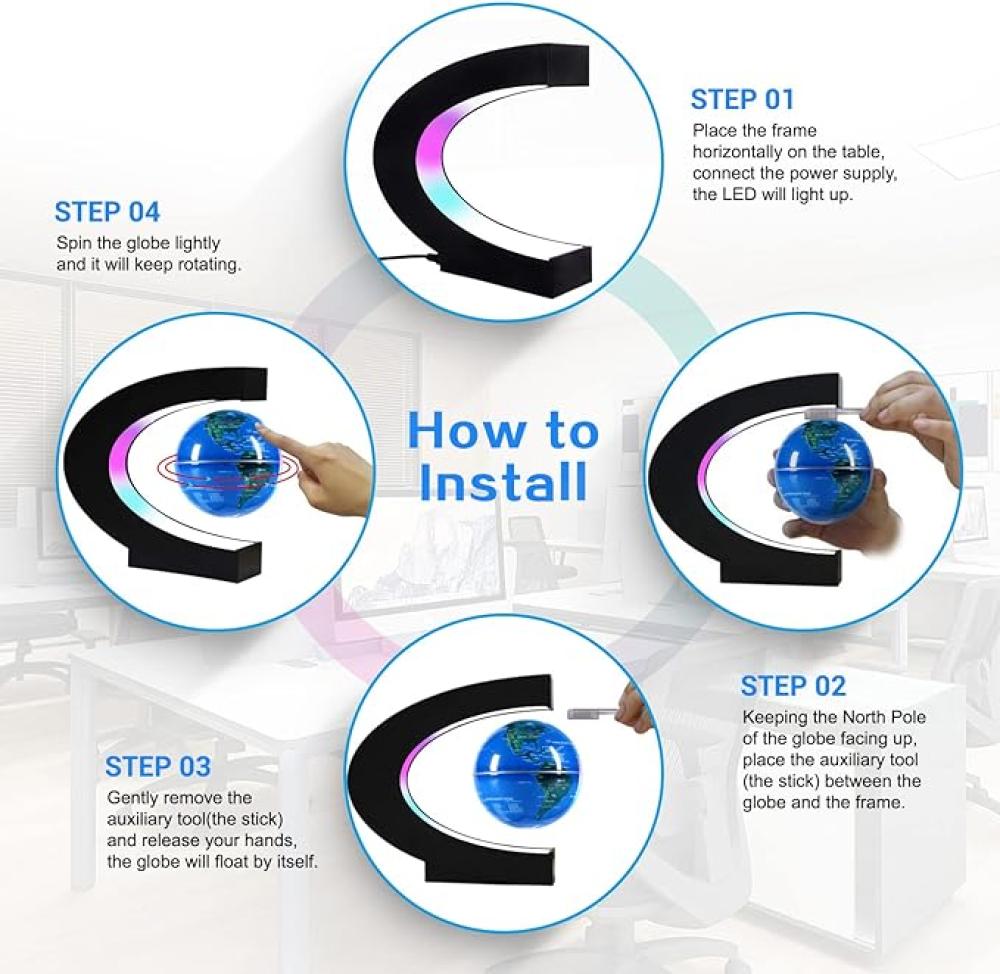 STEP 01
Place the frame horizontally on the table, connect the power supply, the LED will light up.

STEP 04
Spin the globe lightly and it will keep rotating.

How to Install

STEP 02
Keeping the North Pole of the globe facing up, place the auxiliary tool (the stick) between the globe and the frame.

STEP 03
Gently remove the auxiliary tool(the stick) and release your hands, the globe will float by itself.