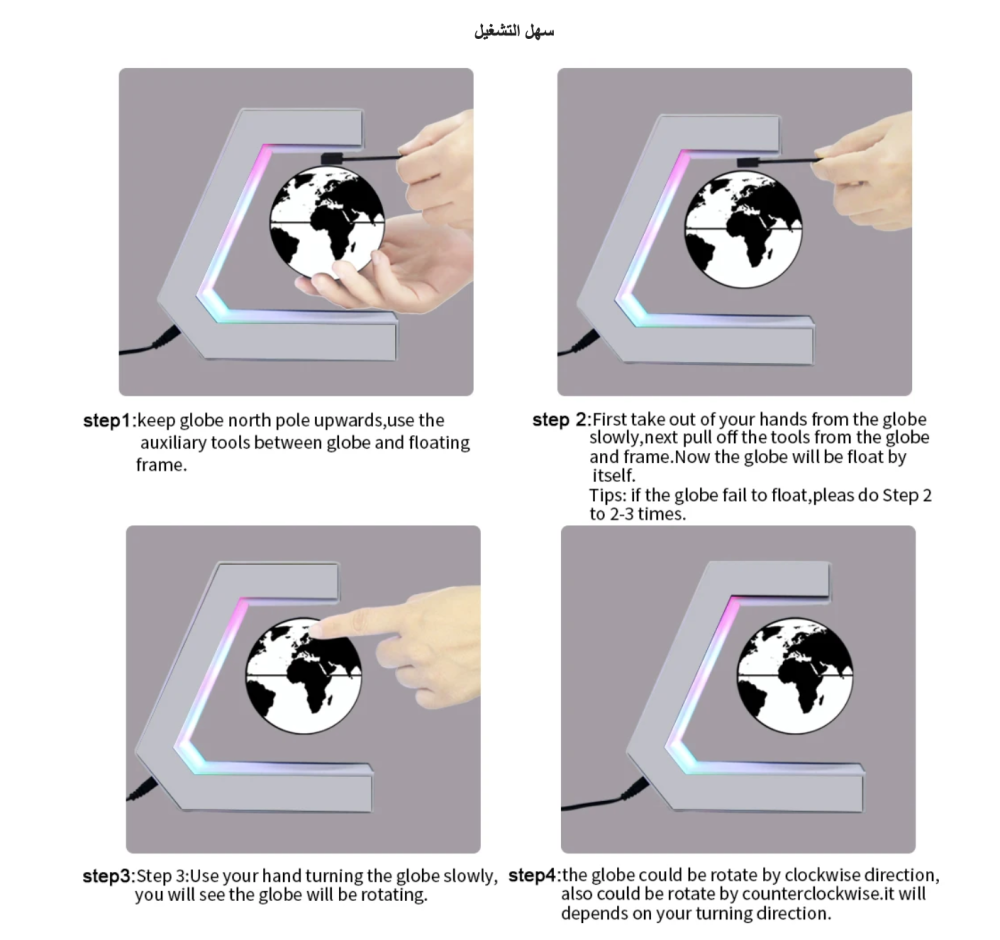 سهل التشغيل

step1:keep globe north pole upwards,use the auxiliary tools between globe and floating frame.

step 2:First take out of your hands from the globe slowly,next pull off the tools from the globe and frame.Now the globe will be float by itself.
Tips: if the globe fail to float,pleas do Step 2 to 2-3 times.

step3:Step 3:Use your hand turning the globe slowly, you will see the globe will be rotating.

step4:the globe could be rotate by clockwise direction, also could be rotate by counterclockwise.it will depends on your turning direction.