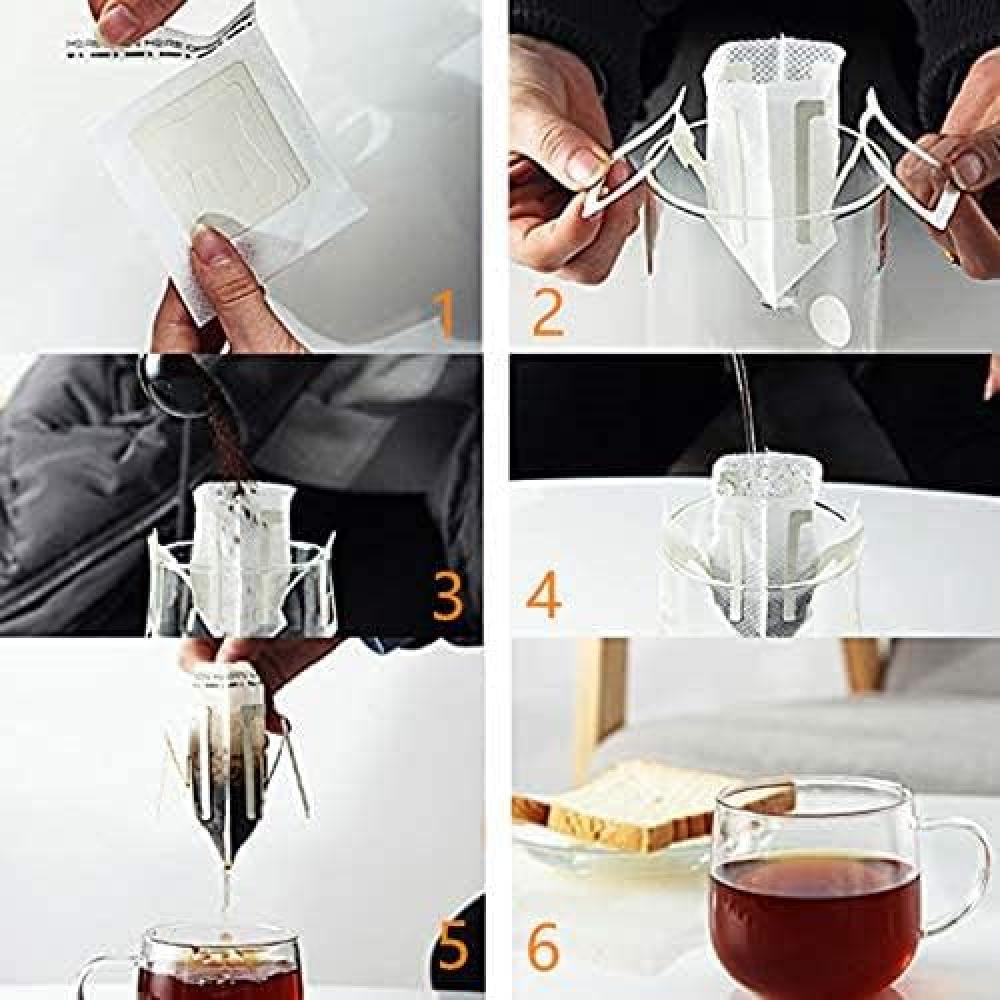 1
2
3
4
5
6