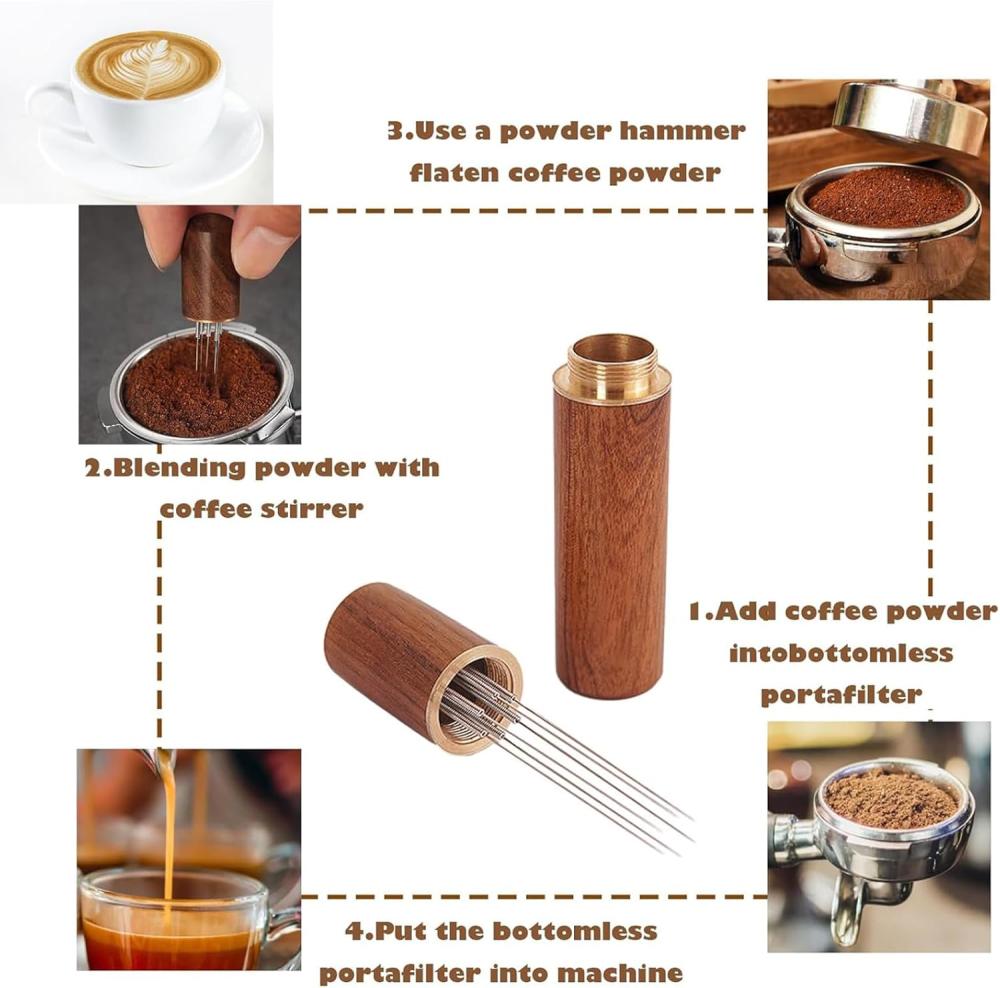 3.Use a powder hammer flaten coffee powder

2.Blending powder with coffee stirrer

1.Add coffee powder intobottomless portafilter

4.Put the bottomless portafilter into machine