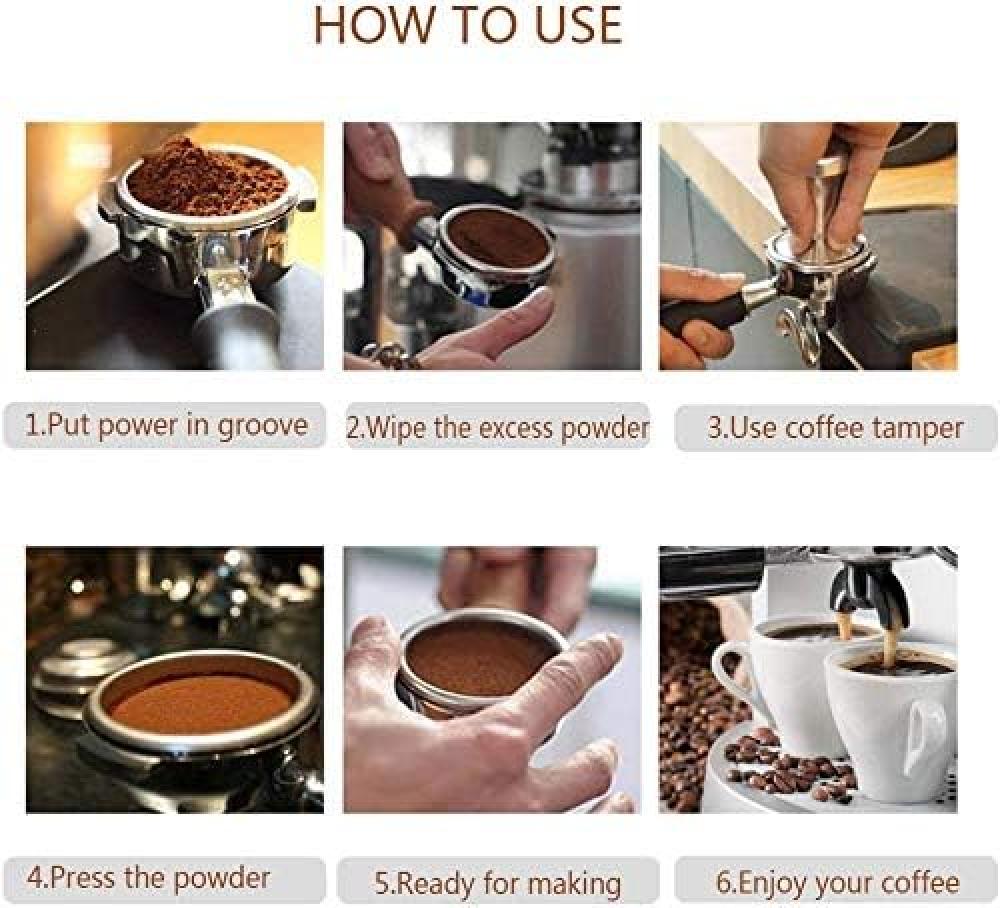 HOW TO USE

1.Put power in groove

2.Wipe the excess powder

3.Use coffee tamper

4.Press the powder

5.Ready for making

6.Enjoy your coffee