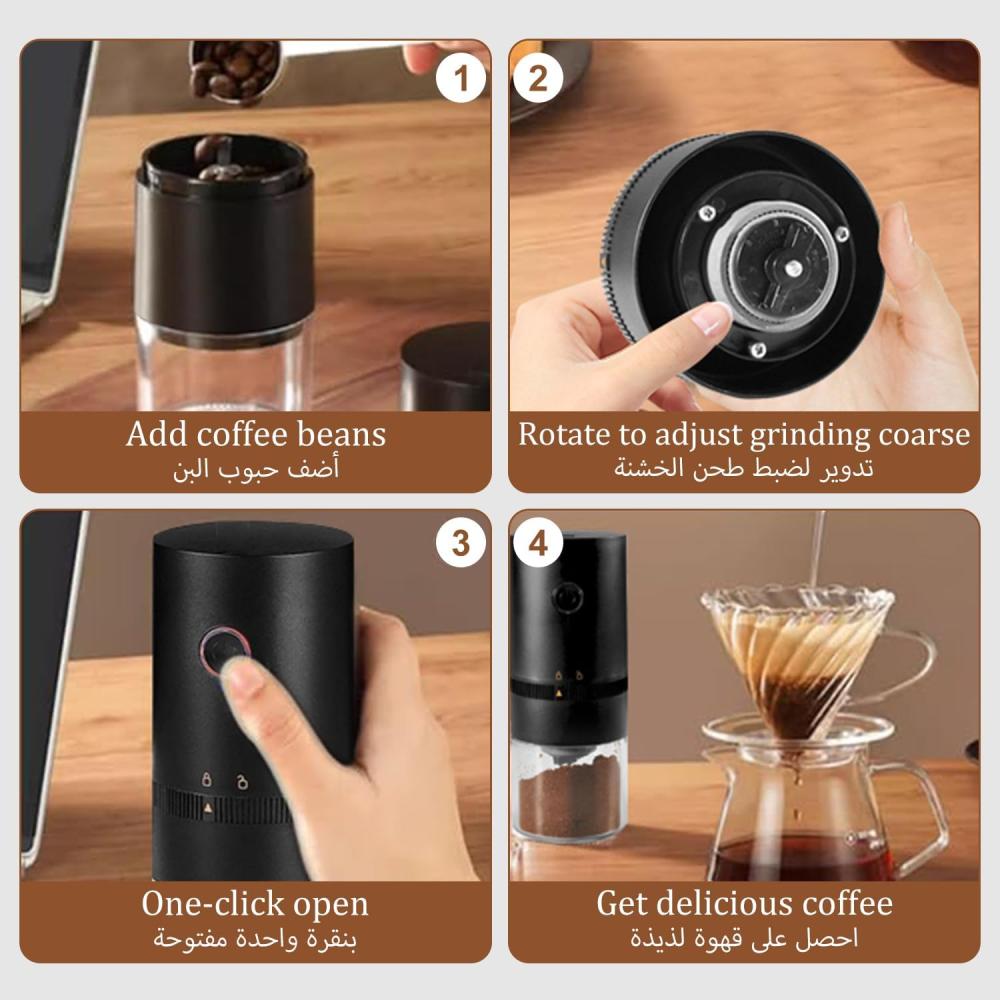 1

Add coffee beans
أضف حبوب البن

2

Rotate to adjust grinding coarse
تدوير لضبط طحن الخشنة

3

One-click open
بنقرة واحدة مفتوحة

4

Get delicious coffee
احصل على قهوة لذيذة