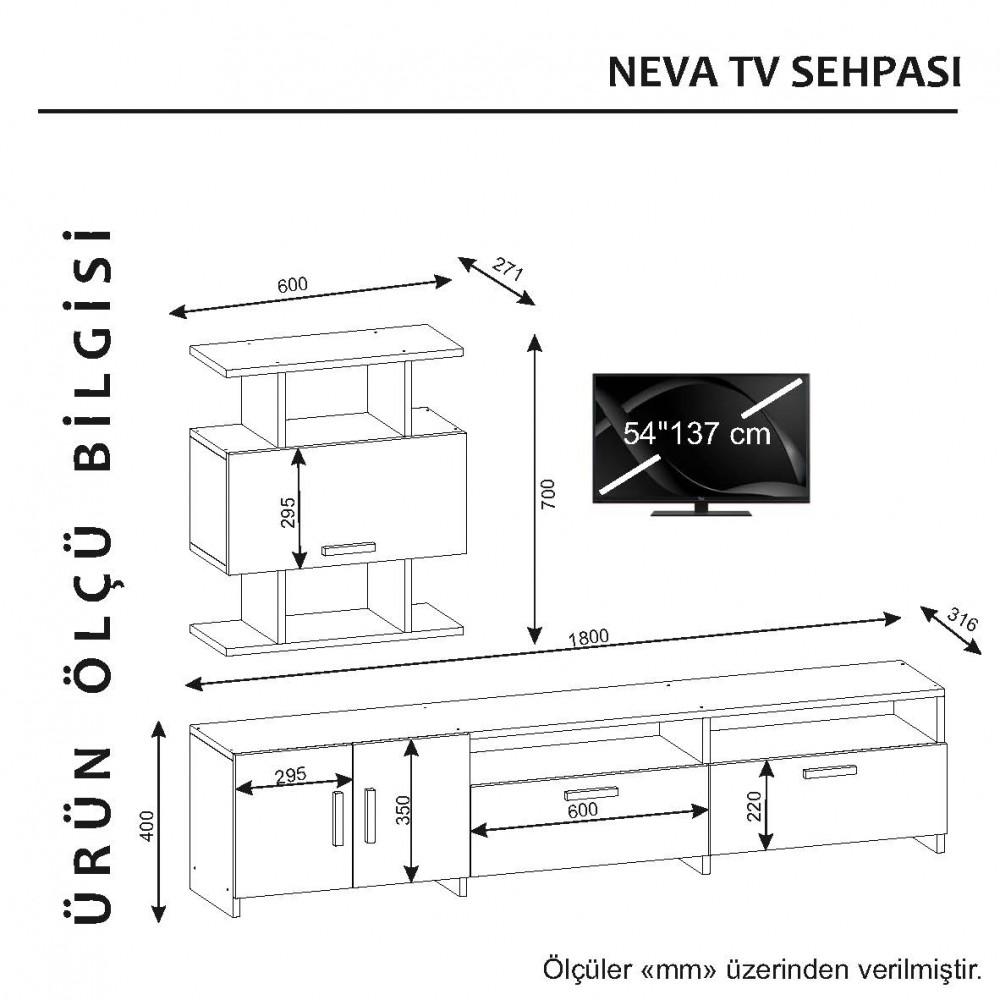 NEVA TV SEHPASI

ÜRÜN ÖLÇÜ BİLGİSİ

600
271
295
700
54"137 cm
1800
316
400
295
350
600
220

Ölçüler «mm» üzerinden verilmiştir.