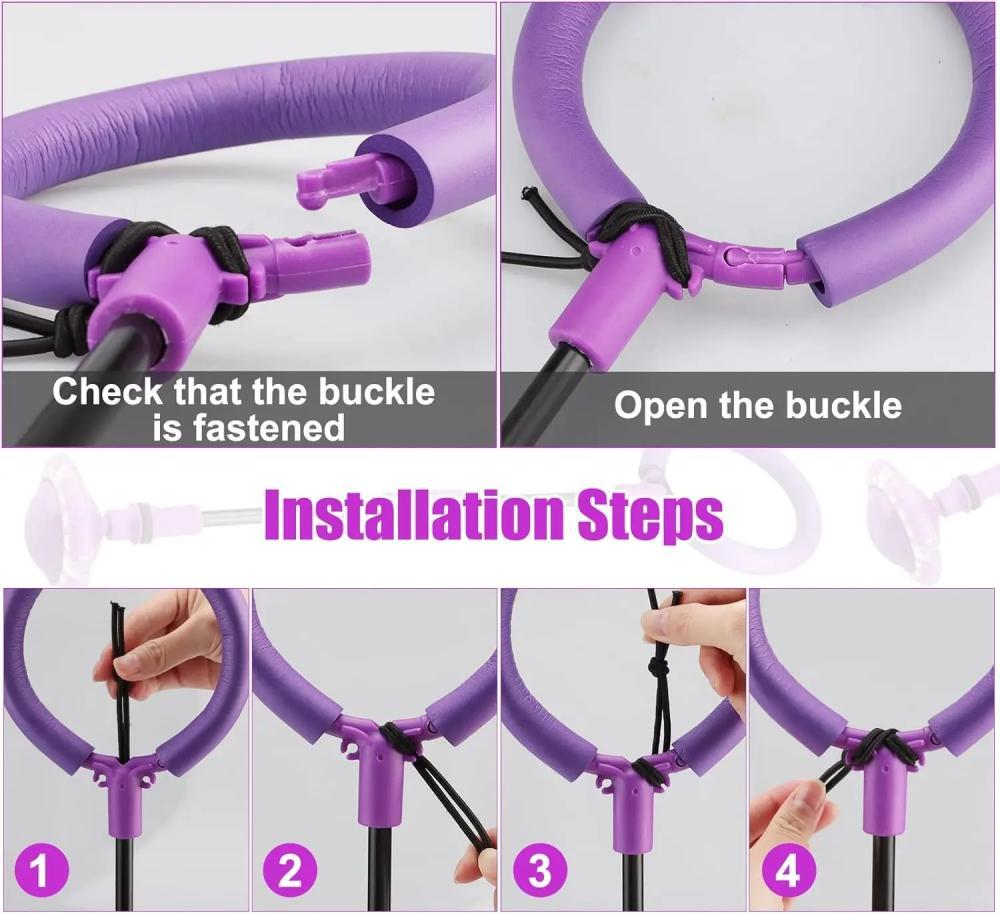 Check that the buckle is fastened

Open the buckle

Installation Steps

1

2

3

4