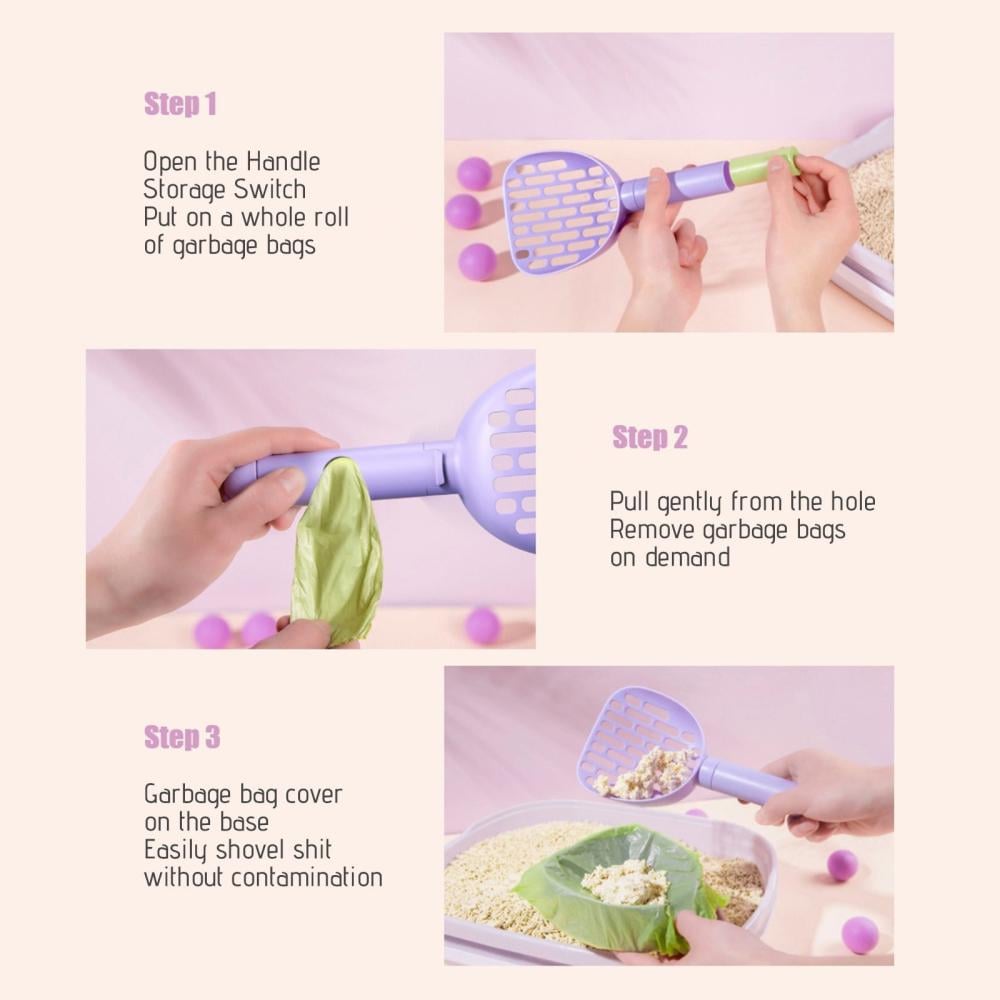 Step 1

Open the Handle
Storage Switch
Put on a whole roll
of garbage bags

Step 2

Pull gently from the hole
Remove garbage bags
on demand

Step 3

Garbage bag cover
on the base
Easily shovel shit
without contamination