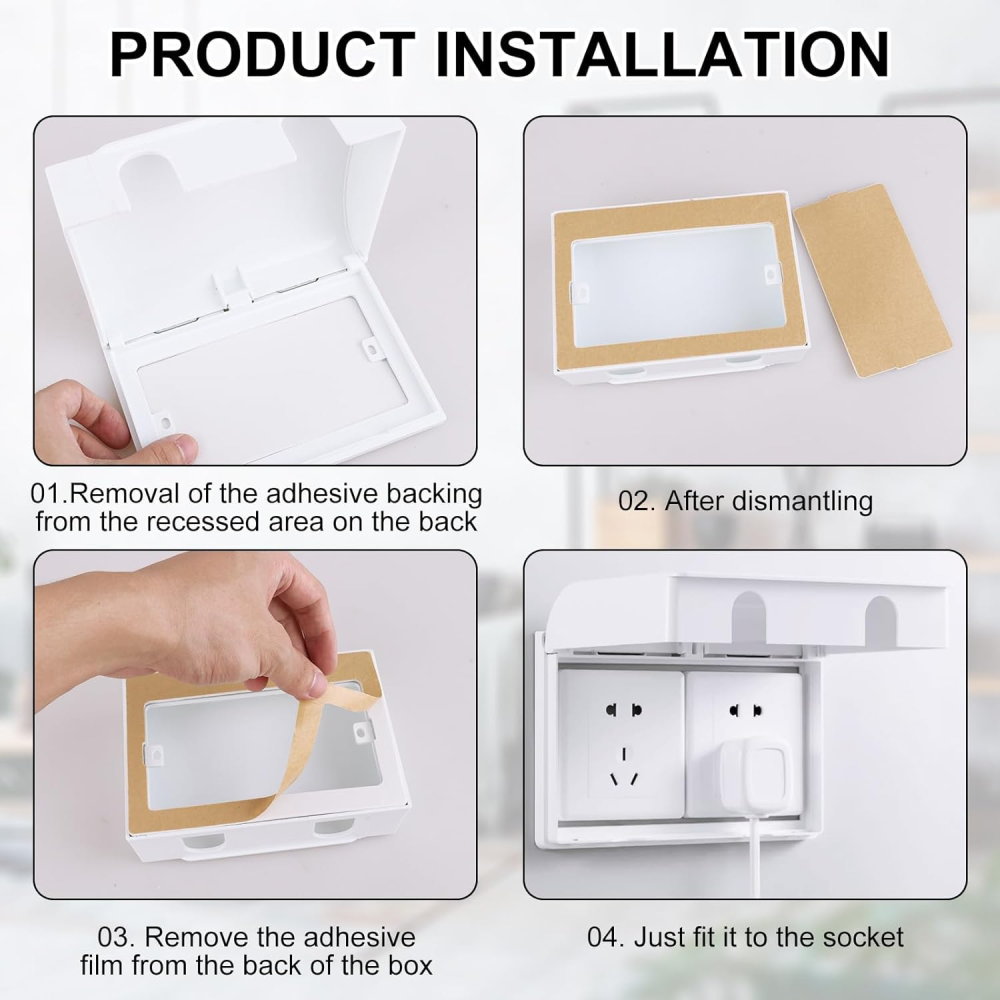 PRODUCT INSTALLATION

01.Removal of the adhesive backing from the recessed area on the back

02. After dismantling

03. Remove the adhesive film from the back of the box

04. Just fit it to the socket