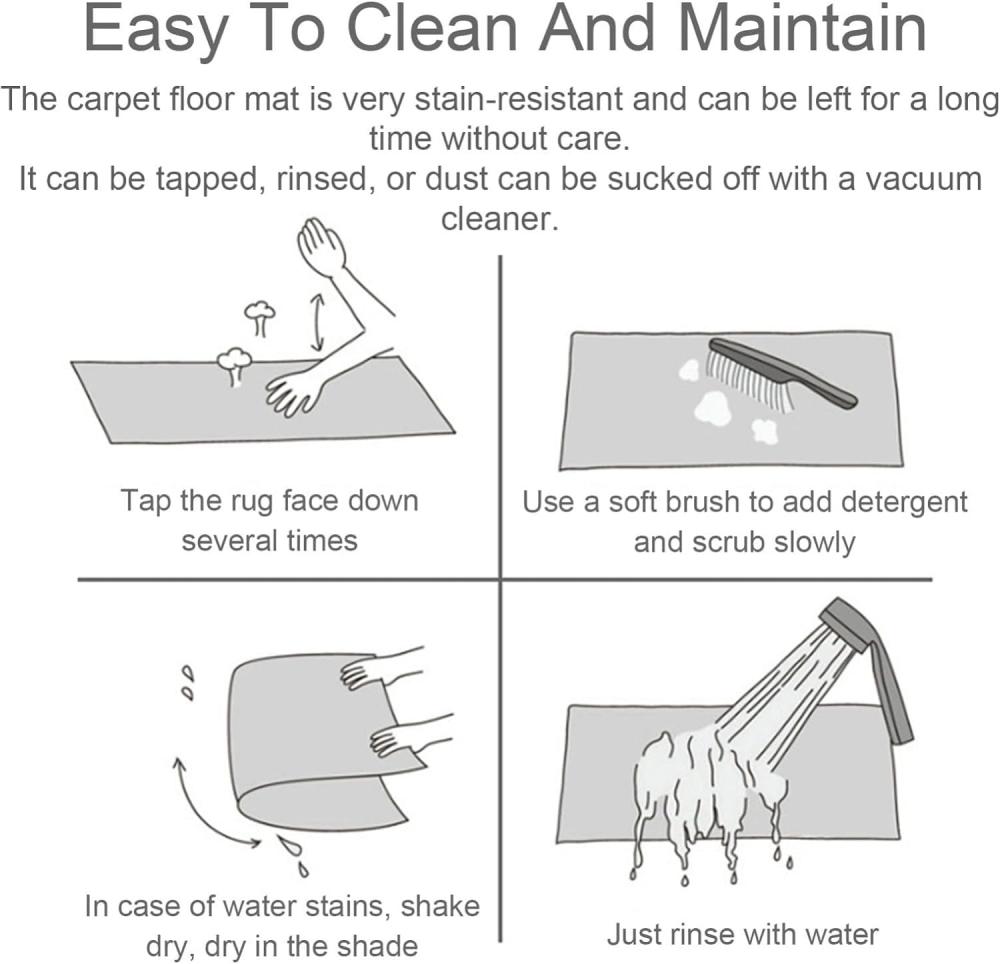 Easy To Clean And Maintain

The carpet floor mat is very stain-resistant and can be left for a long time without care.
It can be tapped, rinsed, or dust can be sucked off with a vacuum cleaner.

Tap the rug face down several times

Use a soft brush to add detergent and scrub slowly

In case of water stains, shake dry, dry in the shade

Just rinse with water