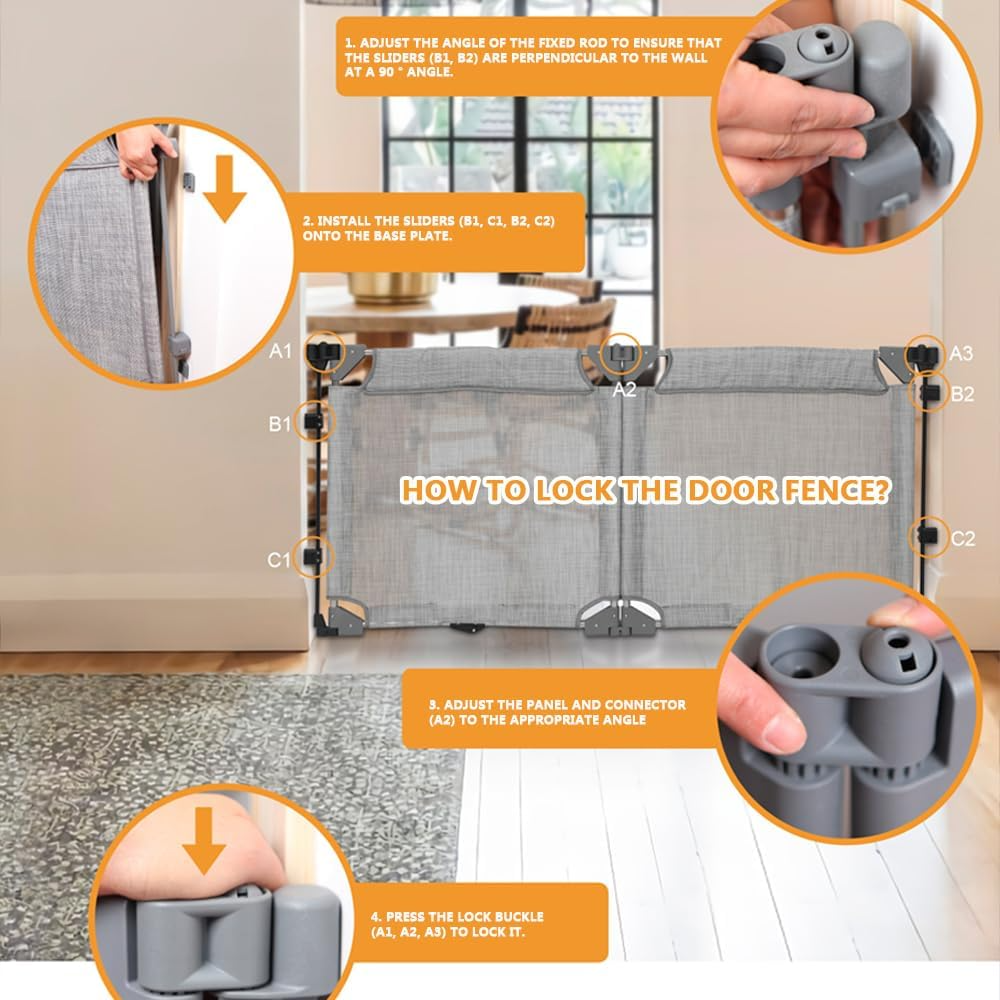 1. ADJUST THE ANGLE OF THE FIXED ROD TO ENSURE THAT THE SLIDERS (B1, B2) ARE PERPENDICULAR TO THE WALL AT A 90 ° ANGLE.

2. INSTALL THE SLIDERS (B1, C1, B2, C2) ONTO THE BASE PLATE.

A1

A2

A3

B1

B2

HOW TO LOCK THE DOOR FENCE?

C1

C2

3. ADJUST THE PANEL AND CONNECTOR (A2) TO THE APPROPRIATE ANGLE

4. PRESS THE LOCK BUCKLE (A1, A2, A3) TO LOCK IT.