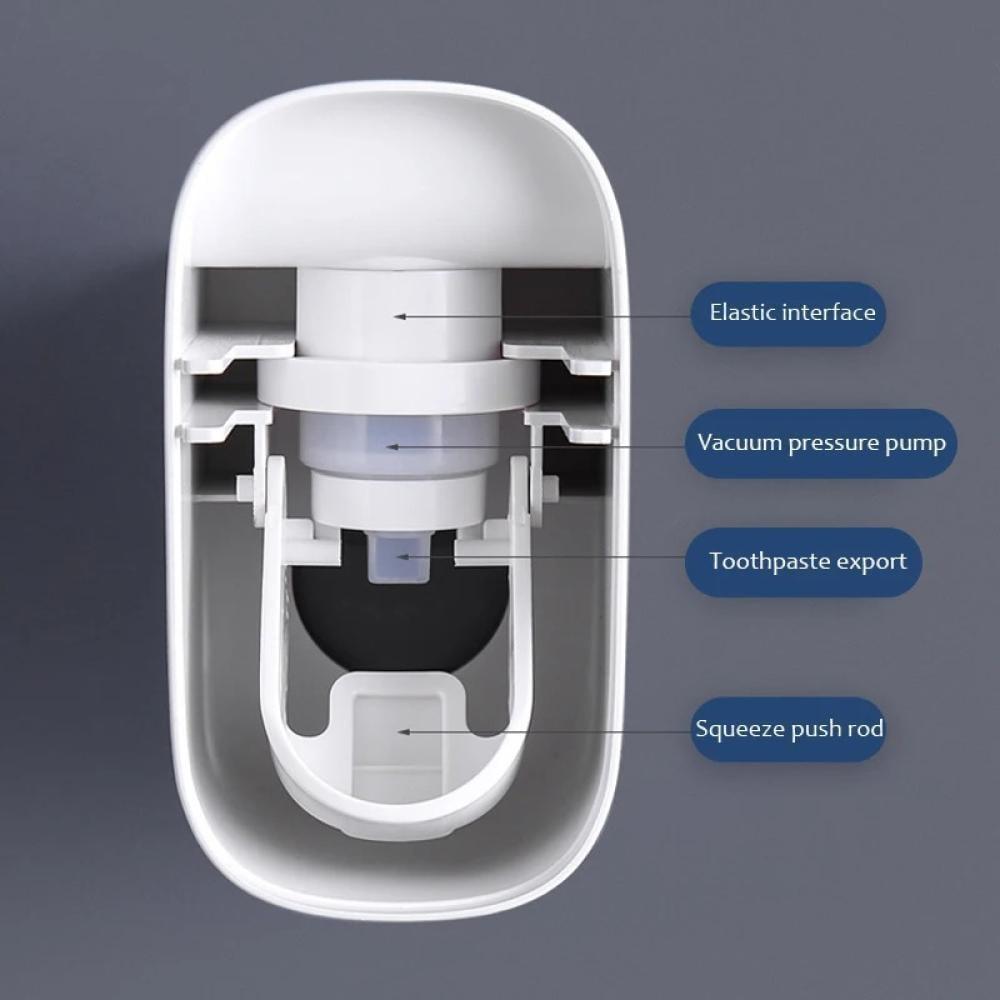 Elastic interface

Vacuum pressure pump

Toothpaste export

Squeeze push rod