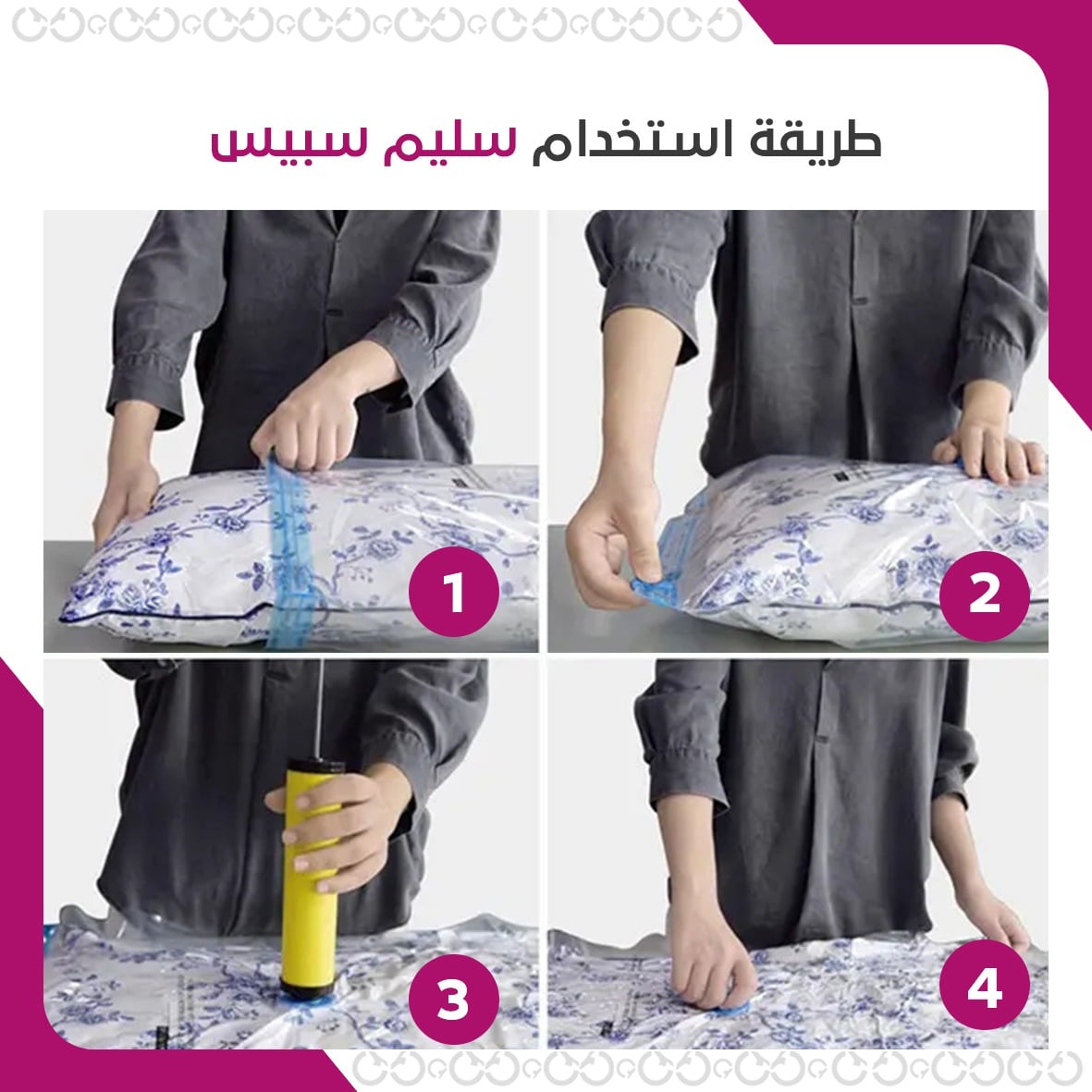 طريقة استخدام سليم سبيس

1

2

3

4