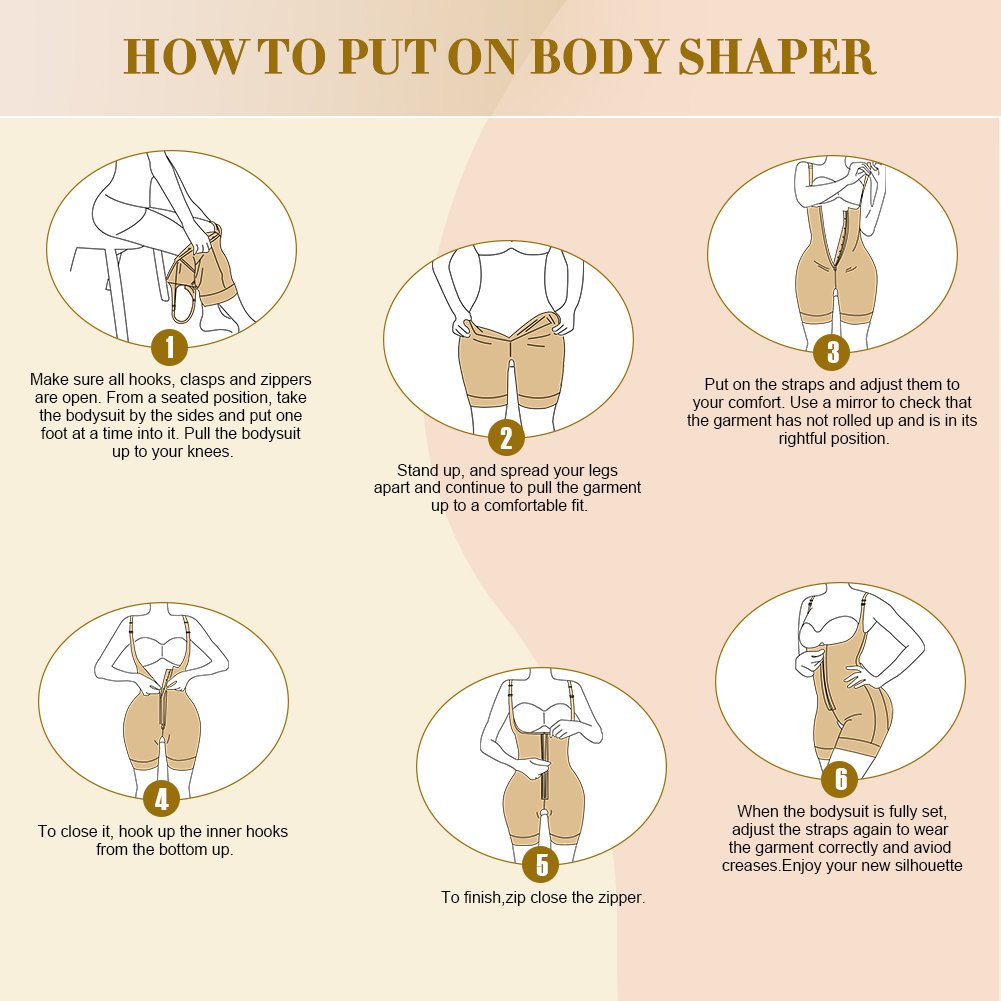 HOW TO PUT ON BODY SHAPER

1

Make sure all hooks, clasps and zippers are open. From a seated position, take the bodysuit by the sides and put one foot at a time into it. Pull the bodysuit up to your knees.

2

Stand up, and spread your legs apart and continue to pull the garment up to a comfortable fit.

3

Put on the straps and adjust them to your comfort. Use a mirror to check that the garment has not rolled up and is in its rightful position.

4

To close it, hook up the inner hooks from the bottom up.

5

To finish,zip close the zipper.

6

When the bodysuit is fully set, adjust the straps again to wear the garment correctly and aviod creases.Enjoy your new silhouette