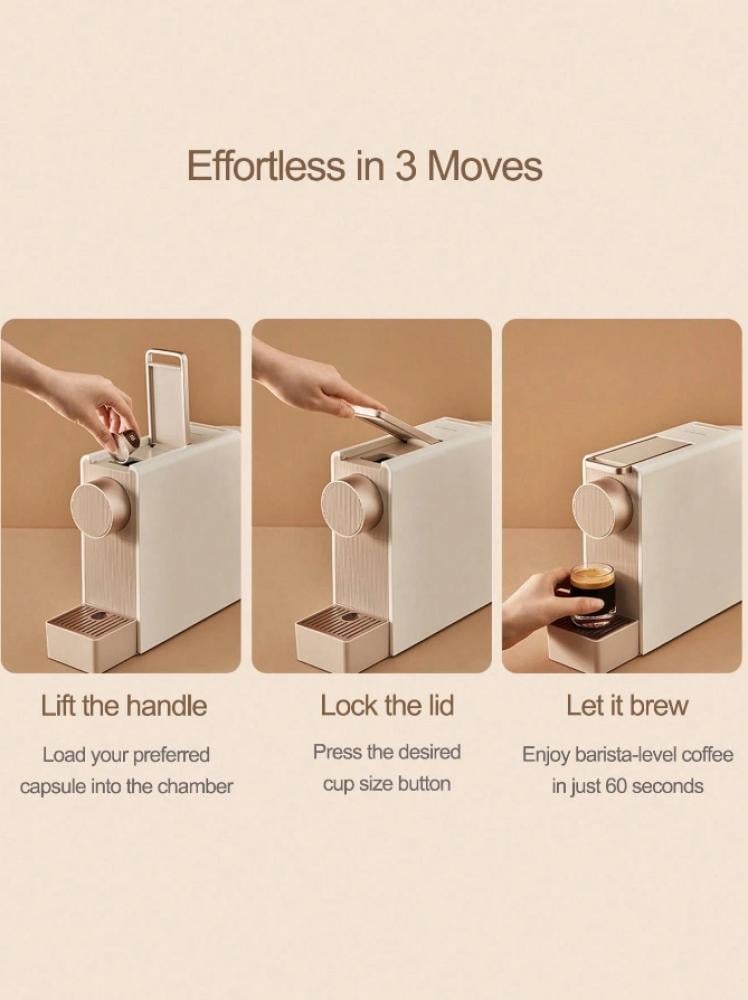 Effortless in 3 Moves

Lift the handle

Load your preferred capsule into the chamber

Lock the lid

Press the desired cup size button

Let it brew

Enjoy barista-level coffee in just 60 seconds