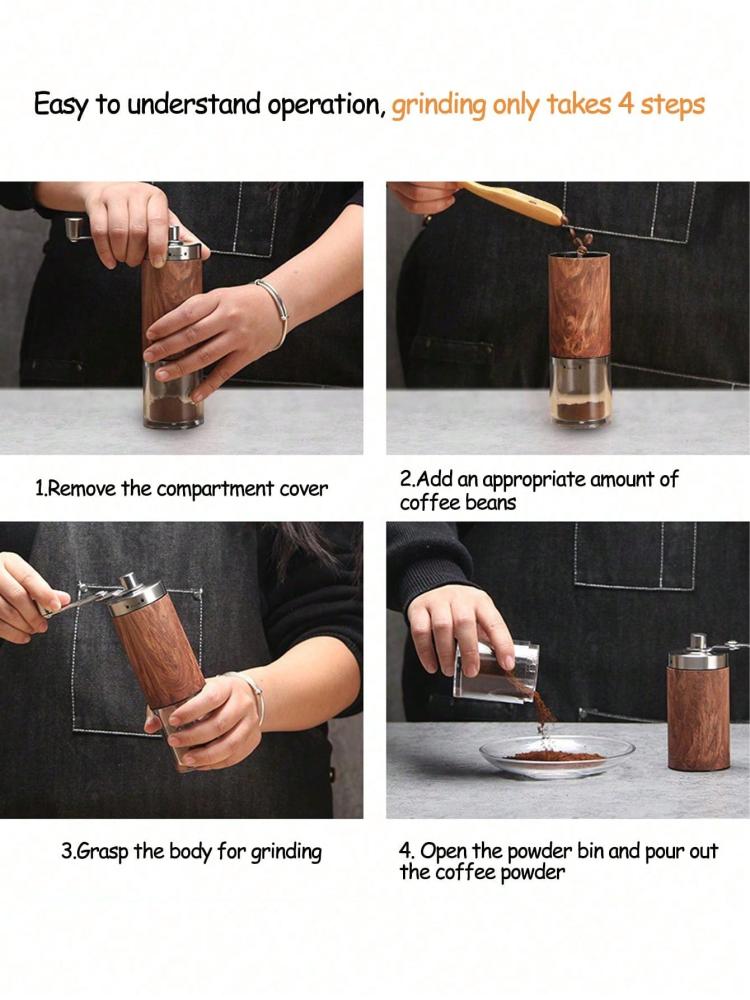 Easy to understand operation, grinding only takes 4 steps

1.Remove the compartment cover

2.Add an appropriate amount of coffee beans

3.Grasp the body for grinding

4. Open the powder bin and pour out the coffee powder