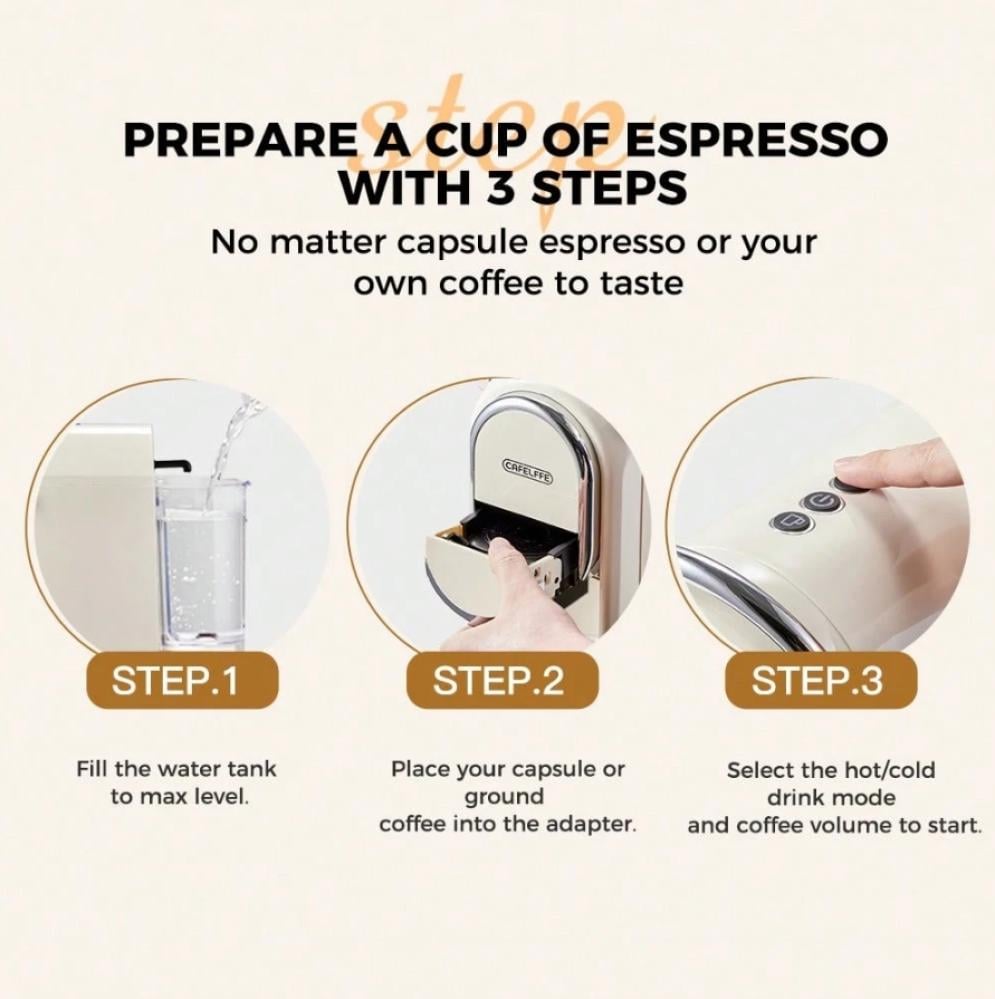 step

PREPARE A CUP OF ESPRESSO WITH 3 STEPS

No matter capsule espresso or your own coffee to taste

CAFELFFE

STEP.1

Fill the water tank to max level.

STEP.2

Place your capsule or ground coffee into the adapter.

STEP.3

Select the hot/cold drink mode and coffee volume to start.