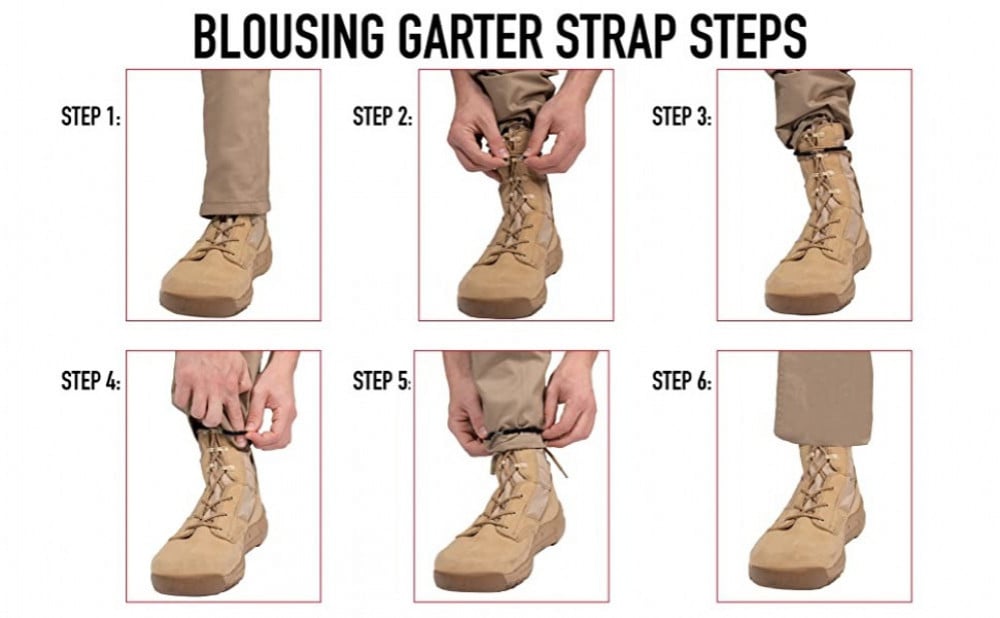 BLOUSING GARTER STRAP STEPS

STEP 1:

STEP 2:

STEP 3:

STEP 4:

STEP 5:

STEP 6: