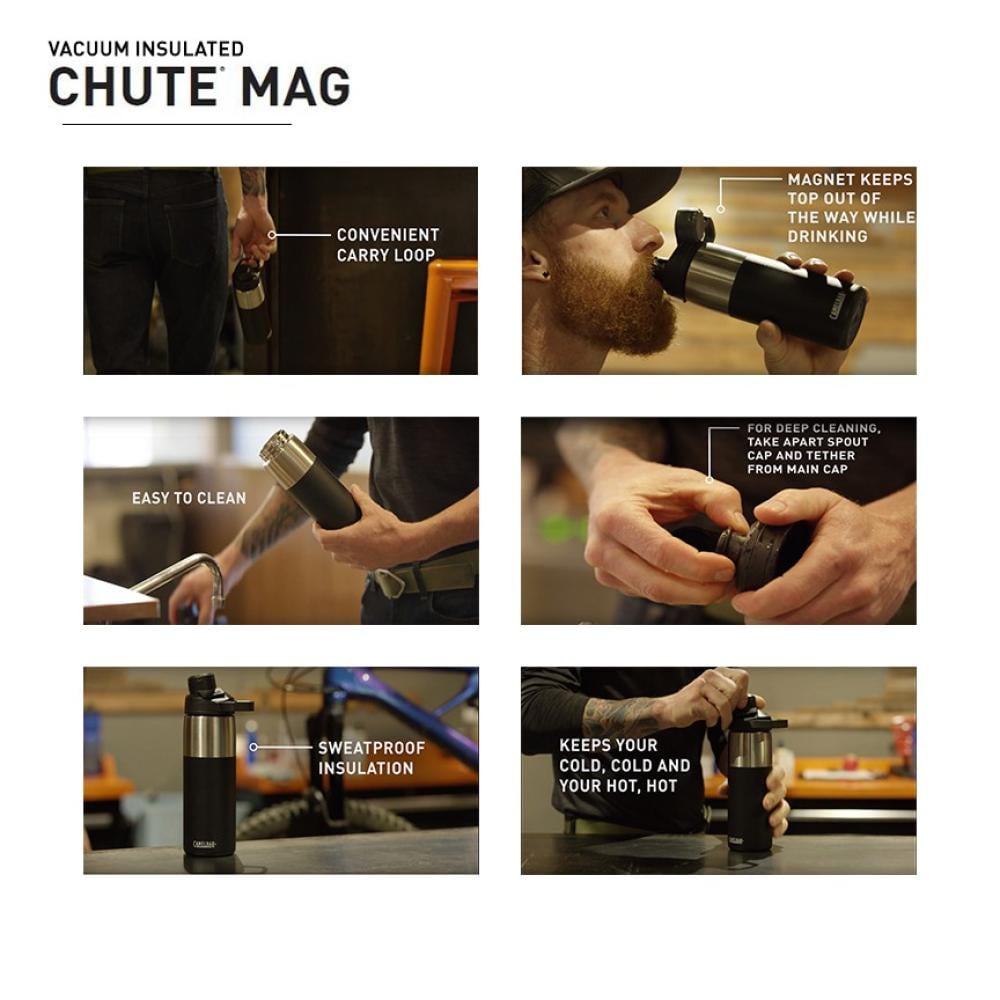 VACUUM INSULATED
CHUTE® MAG

CONVENIENT CARRY LOOP

MAGNET KEEPS TOP OUT OF THE WAY WHILE DRINKING

CAMELBAK

EASY TO CLEAN

FOR DEEP CLEANING, TAKE APART SPOUT CAP AND TETHER FROM MAIN CAP

SWEATPROOF INSULATION

CAMELBAK

KEEPS YOUR COLD, COLD AND YOUR HOT, HOT

CAMELBAK