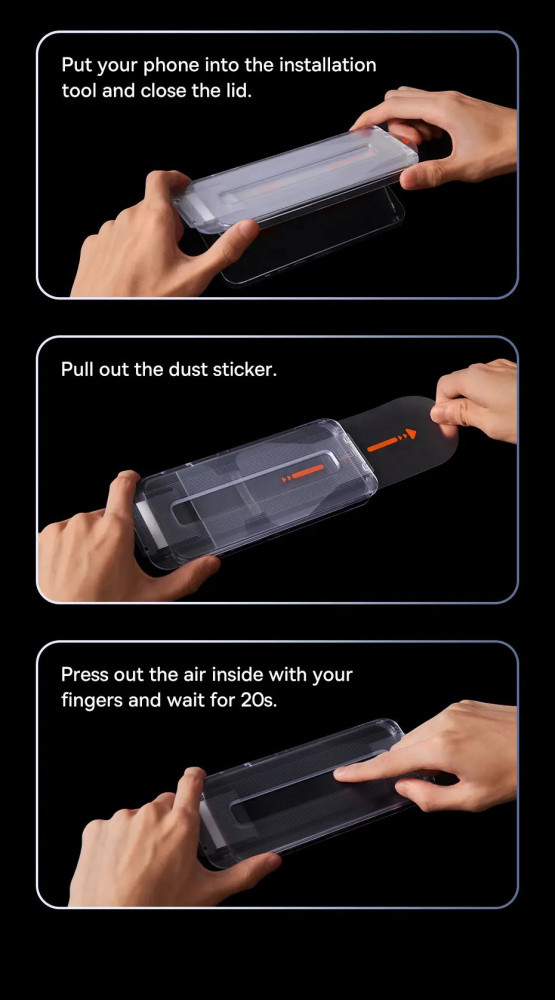 Put your phone into the installation tool and close the lid.

Pull out the dust sticker.

Press out the air inside with your fingers and wait for 20s.