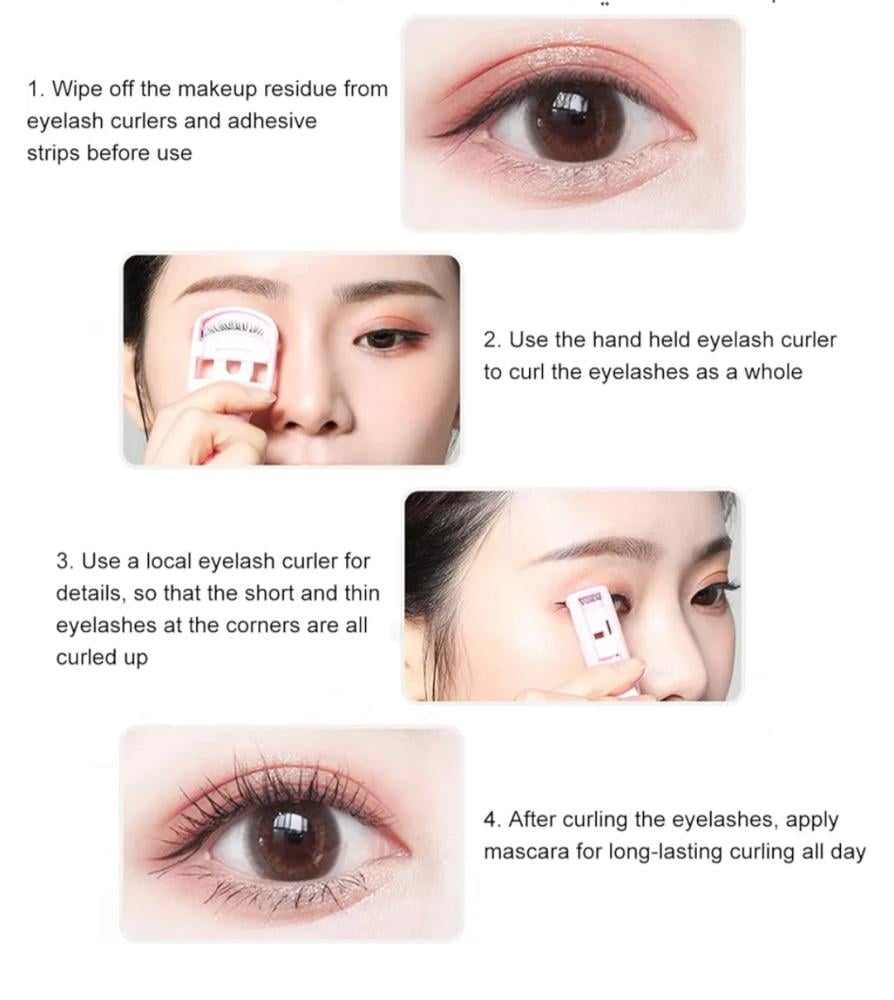 1. Wipe off the makeup residue from eyelash curlers and adhesive strips before use

2. Use the hand held eyelash curler to curl the eyelashes as a whole

3. Use a local eyelash curler for details, so that the short and thin eyelashes at the corners are all curled up

4. After curling the eyelashes, apply mascara for long-lasting curling all day