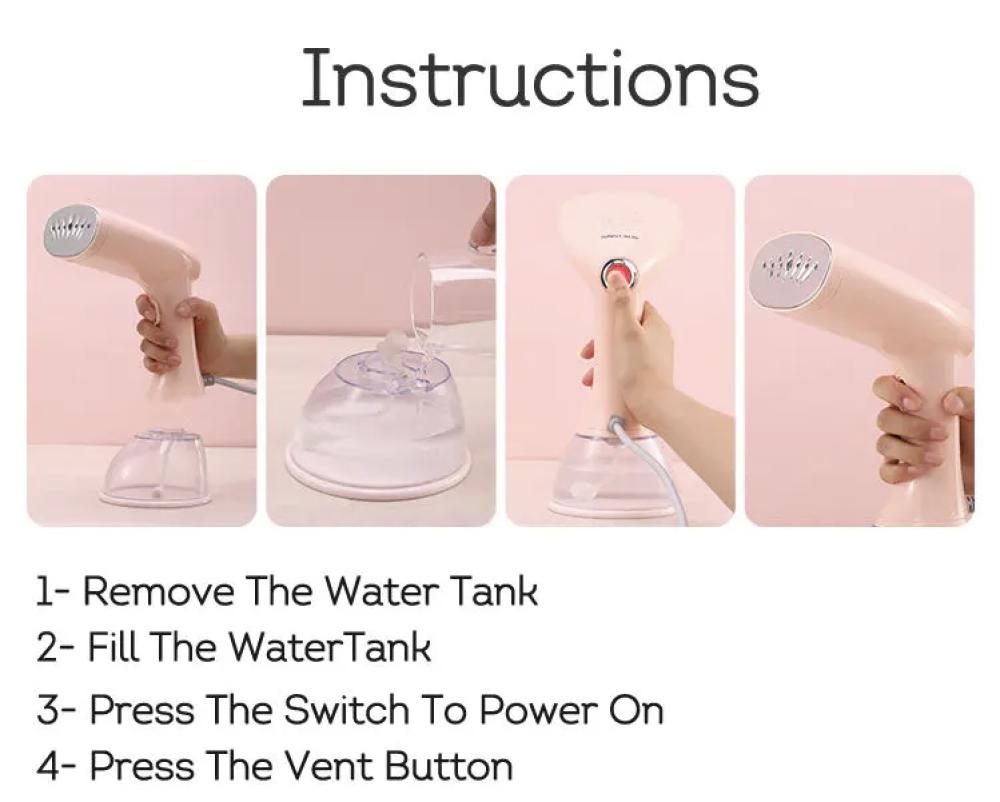 Instructions

1- Remove The Water Tank
2- Fill The WaterTank
3- Press The Switch To Power On
4- Press The Vent Button