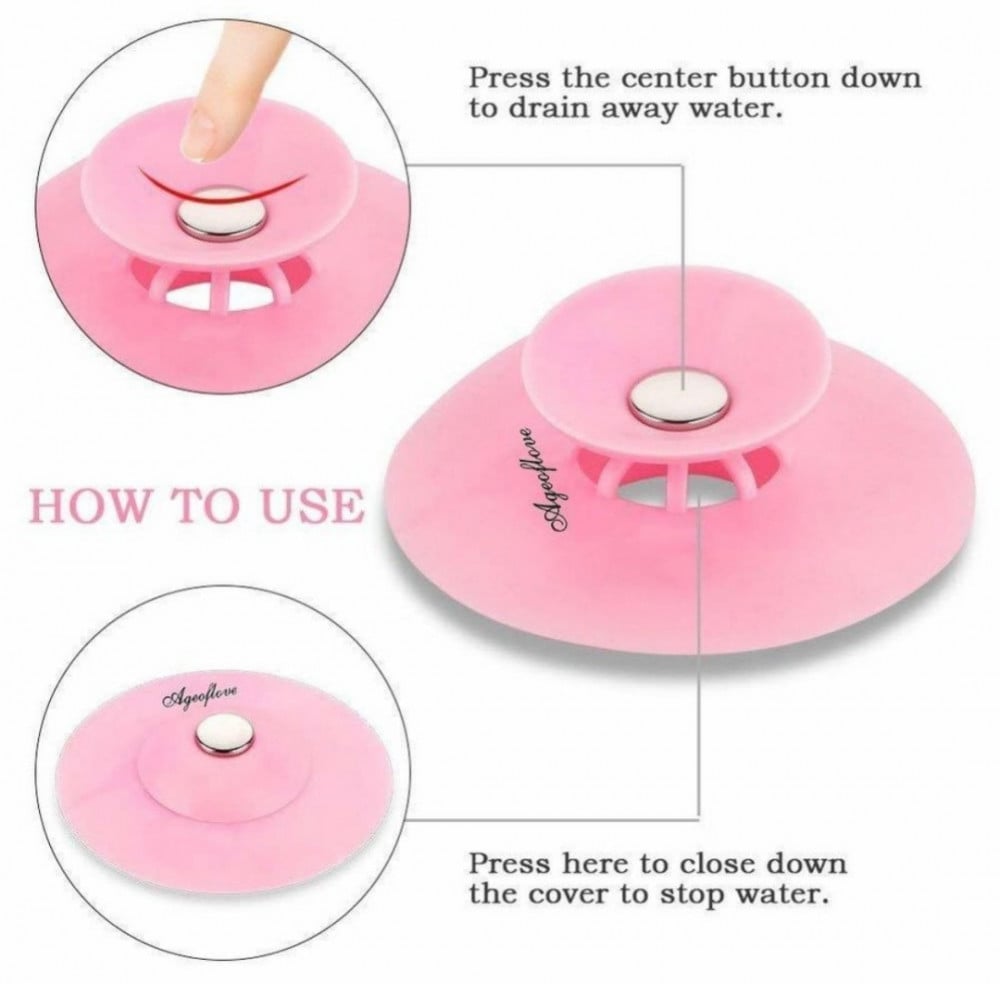 Press the center button down to drain away water.

HOW TO USE

Ageoflove

Ageoflove

Press here to close down the cover to stop water.