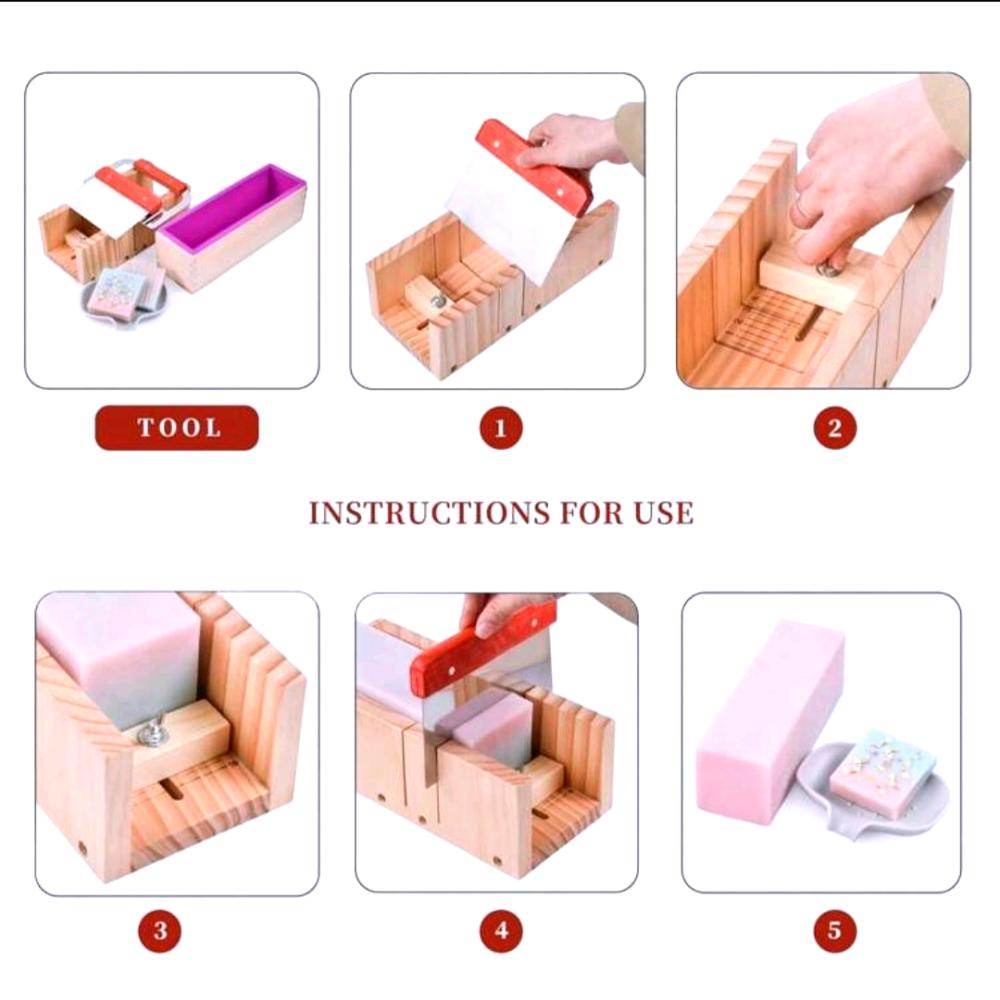 TOOL

1

2

INSTRUCTIONS FOR USE

3

4

5