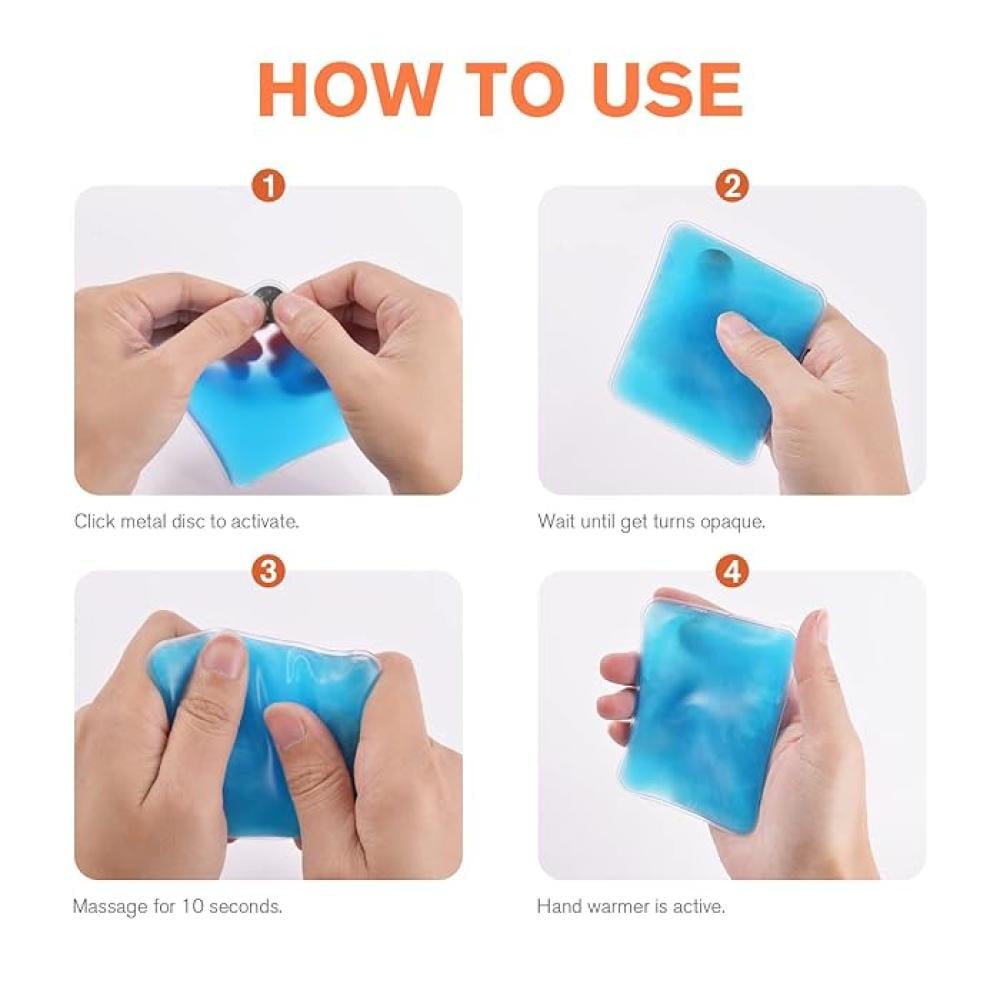 HOW TO USE

1

Click metal disc to activate.

2

Wait until get turns opaque.

3

Massage for 10 seconds.

4

Hand warmer is active.