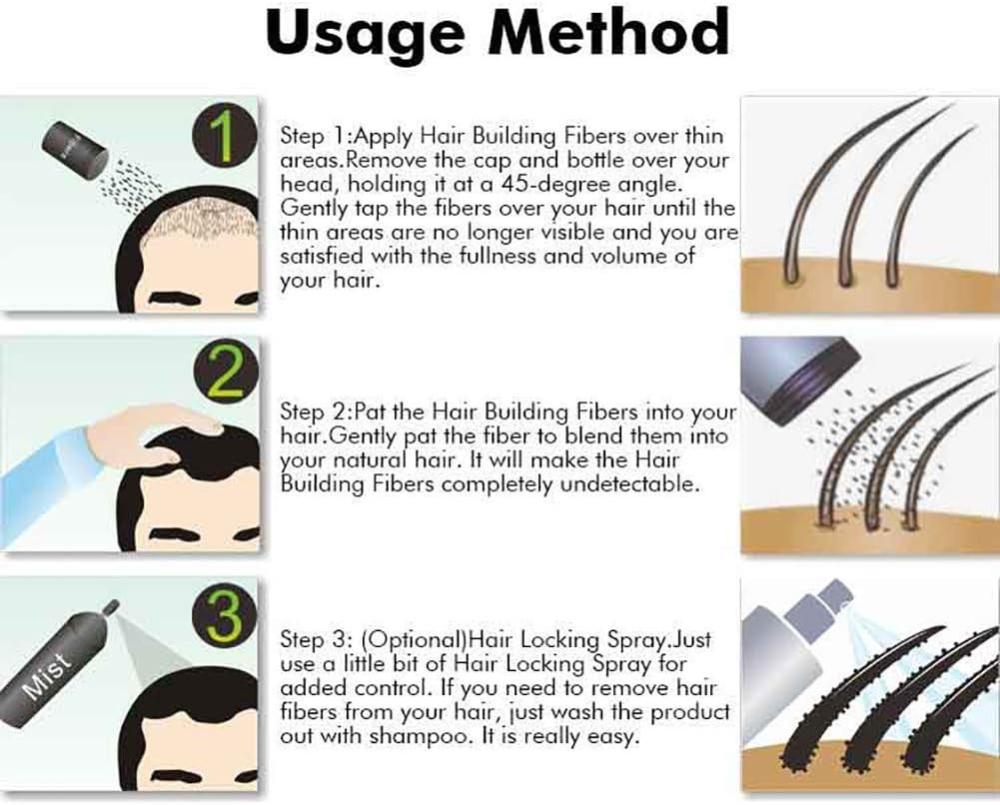 Usage Method

1

Step 1:Apply Hair Building Fibers over thin areas.Remove the cap and bottle over your head, holding it at a 45-degree angle. Gently tap the fibers over your hair until the thin areas are no longer visible and you are satisfied with the fullness and volume of your hair.

2

Step 2:Pat the Hair Building Fibers into your hair.Gently pat the fiber to blend them into your natural hair. It will make the Hair Building Fibers completely undetectable.

3

Mist

Step 3: (Optional)Hair Locking Spray.Just use a little bit of Hair Locking Spray for added control. If you need to remove hair fibers from your hair, just wash the product out with shampoo. It is really easy.