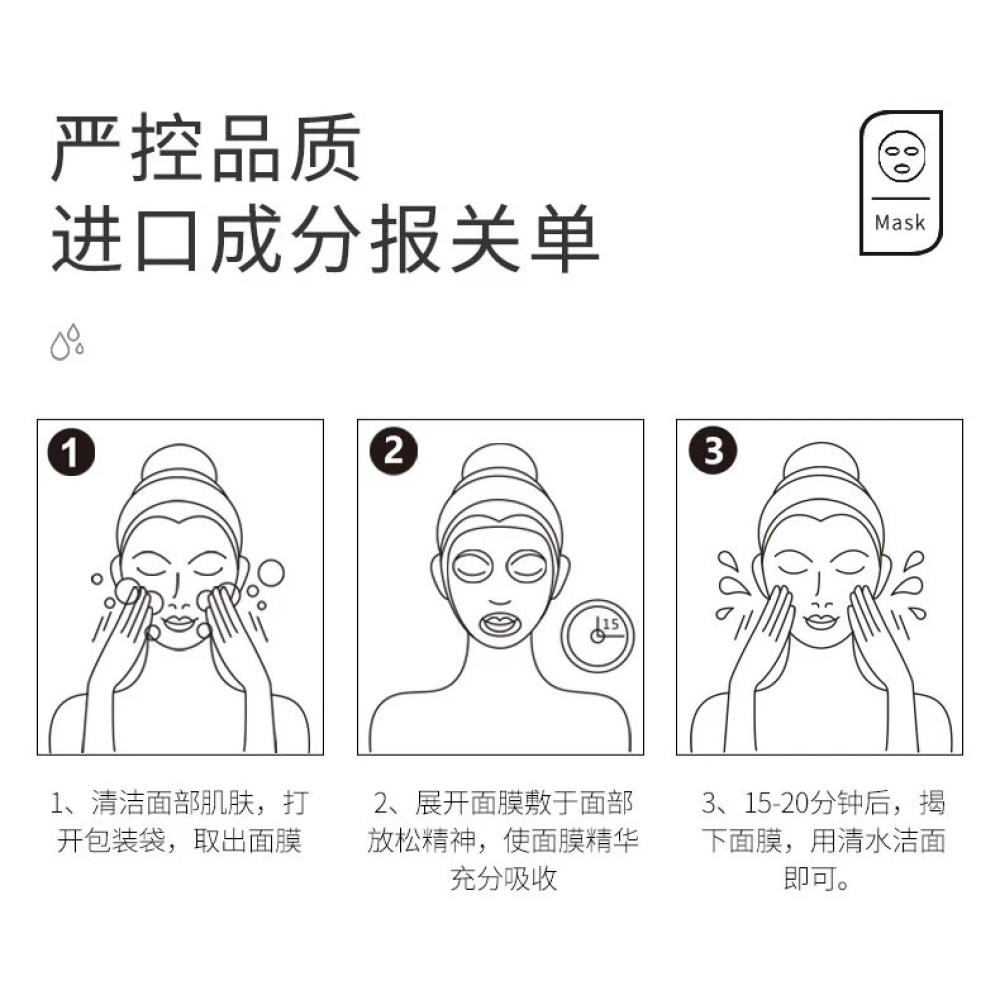 严控品质
进口成分报关单

Mask

1

2

15

3

1、清洁面部肌肤，打开包装袋，取出面膜

2、展开面膜敷于面部放松精神，使面膜精华充分吸收

3、15-20分钟后，揭下面膜，用清水洁面即可。