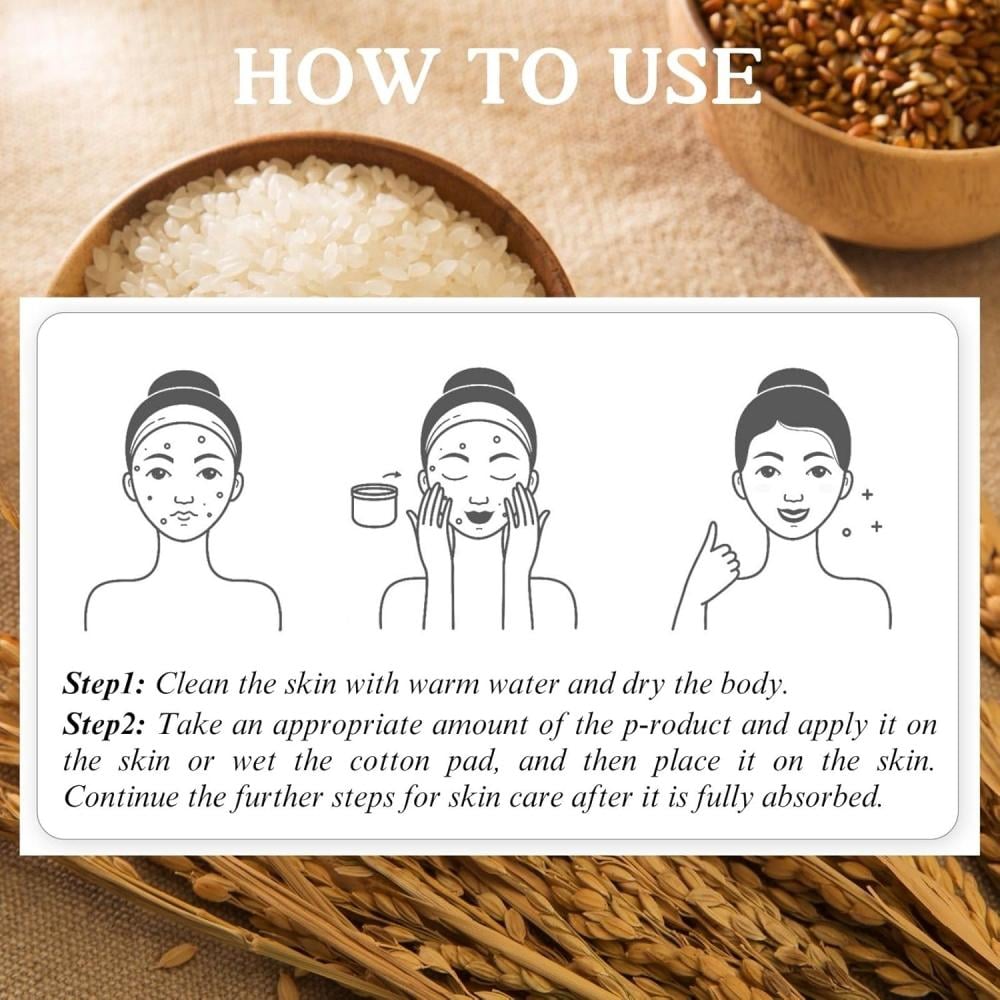 HOW TO USE

Step1: Clean the skin with warm water and dry the body.

Step2: Take an appropriate amount of the p-roduct and apply it on the skin or wet the cotton pad, and then place it on the skin. Continue the further steps for skin care after it is fully absorbed.