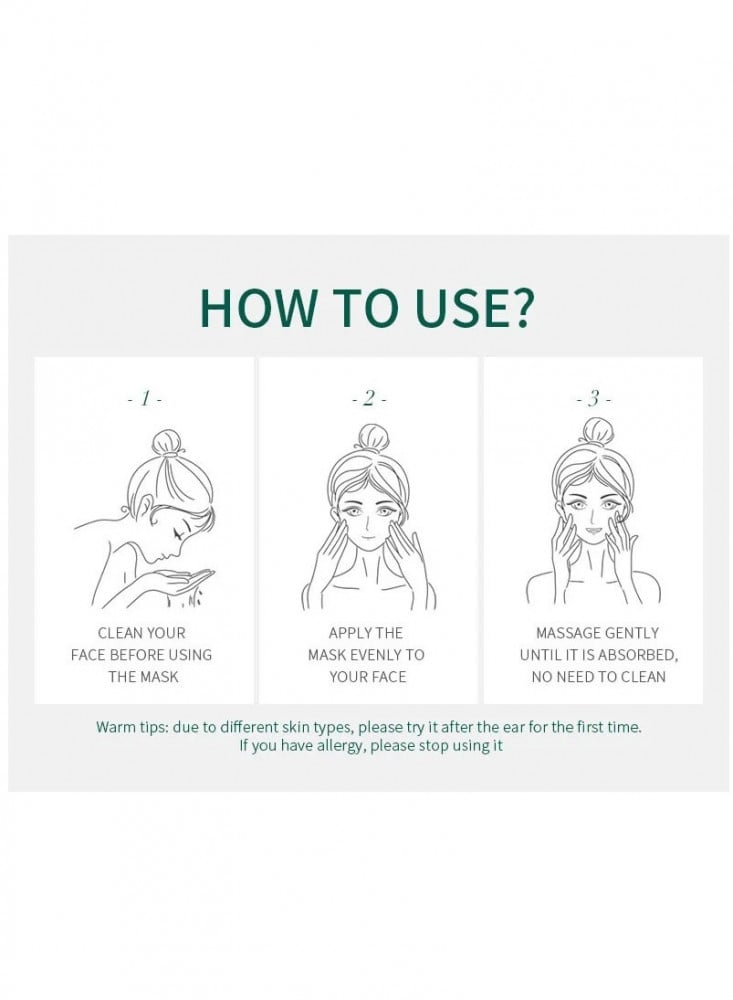 HOW TO USE?

- 1 -

CLEAN YOUR FACE BEFORE USING THE MASK

- 2 -

APPLY THE MASK EVENLY TO YOUR FACE

- 3 -

MASSAGE GENTLY UNTIL IT IS ABSORBED, NO NEED TO CLEAN

Warm tips: due to different skin types, please try it after the ear for the first time. If you have allergy, please stop using it