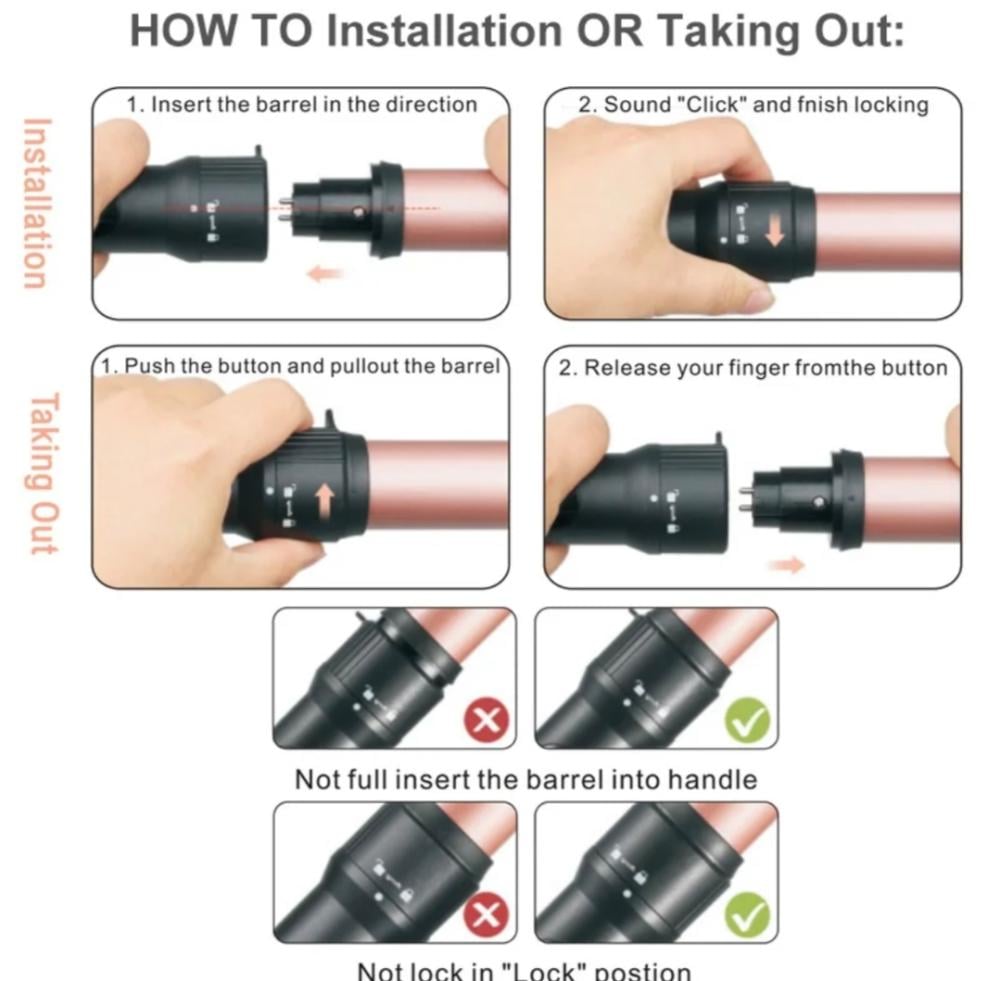 HOW TO Installation OR Taking Out:

Installation

1. Insert the barrel in the direction

2. Sound "Click" and fnish locking

Taking Out

1. Push the button and pullout the barrel

2. Release your finger fromthe button

Not full insert the barrel into handle

Not lock in "Lock" postion