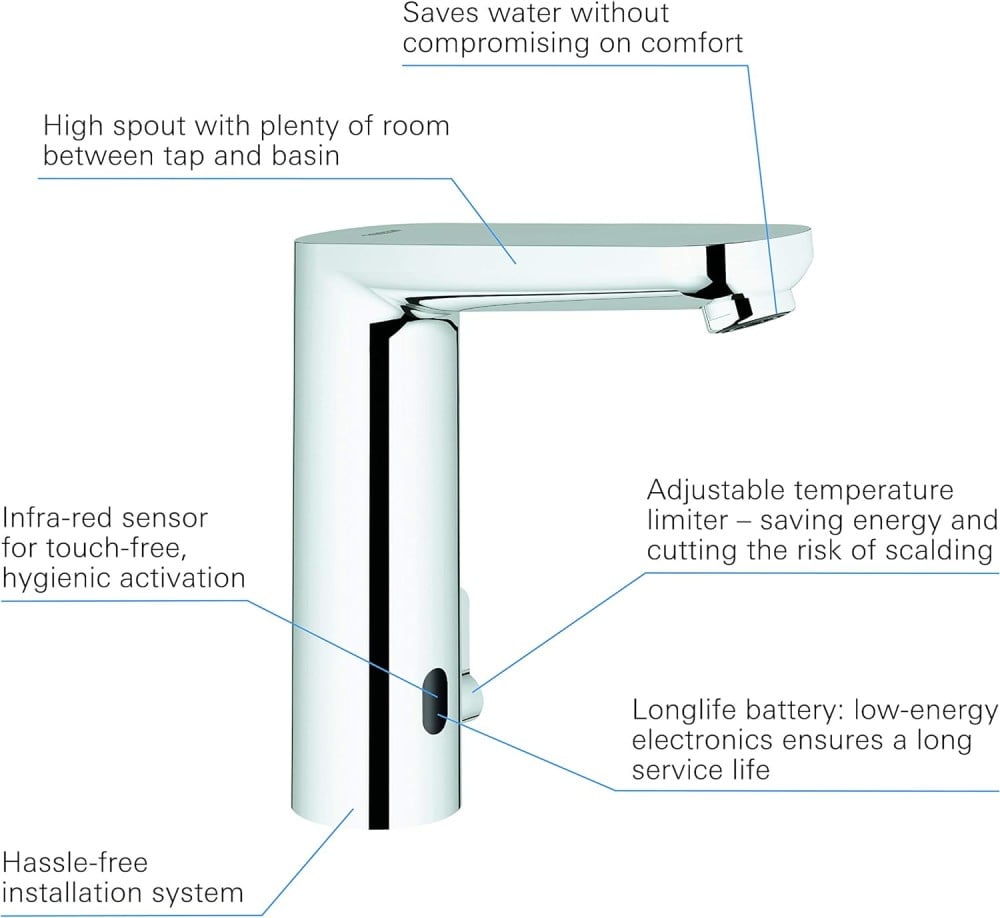 Saves water without compromising on comfort

High spout with plenty of room between tap and basin

Infra-red sensor for touch-free, hygienic activation

Adjustable temperature limiter – saving energy and cutting the risk of scalding

Longlife battery: low-energy electronics ensures a long service life

Hassle-free installation system