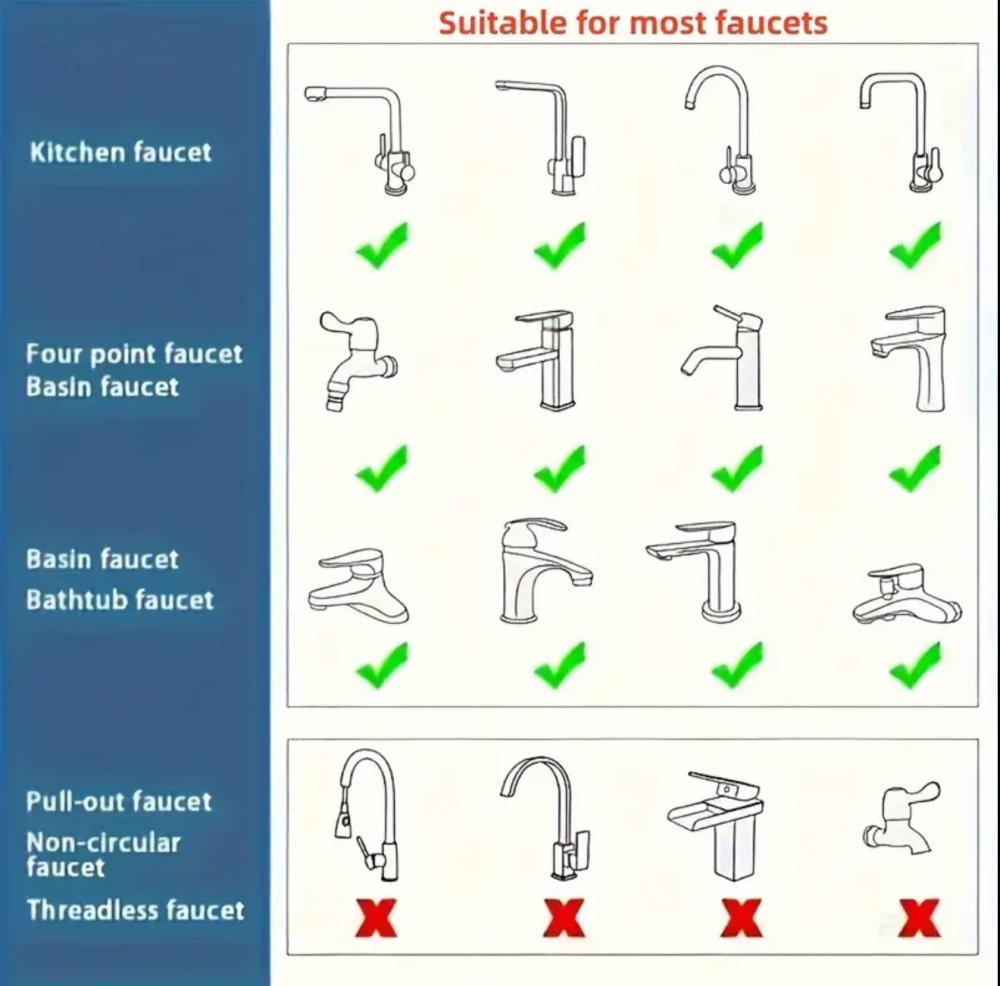 Suitable for most faucets

Kitchen faucet

Four point faucet
Basin faucet

Basin faucet
Bathtub faucet

Pull-out faucet
Non-circular faucet
Threadless faucet