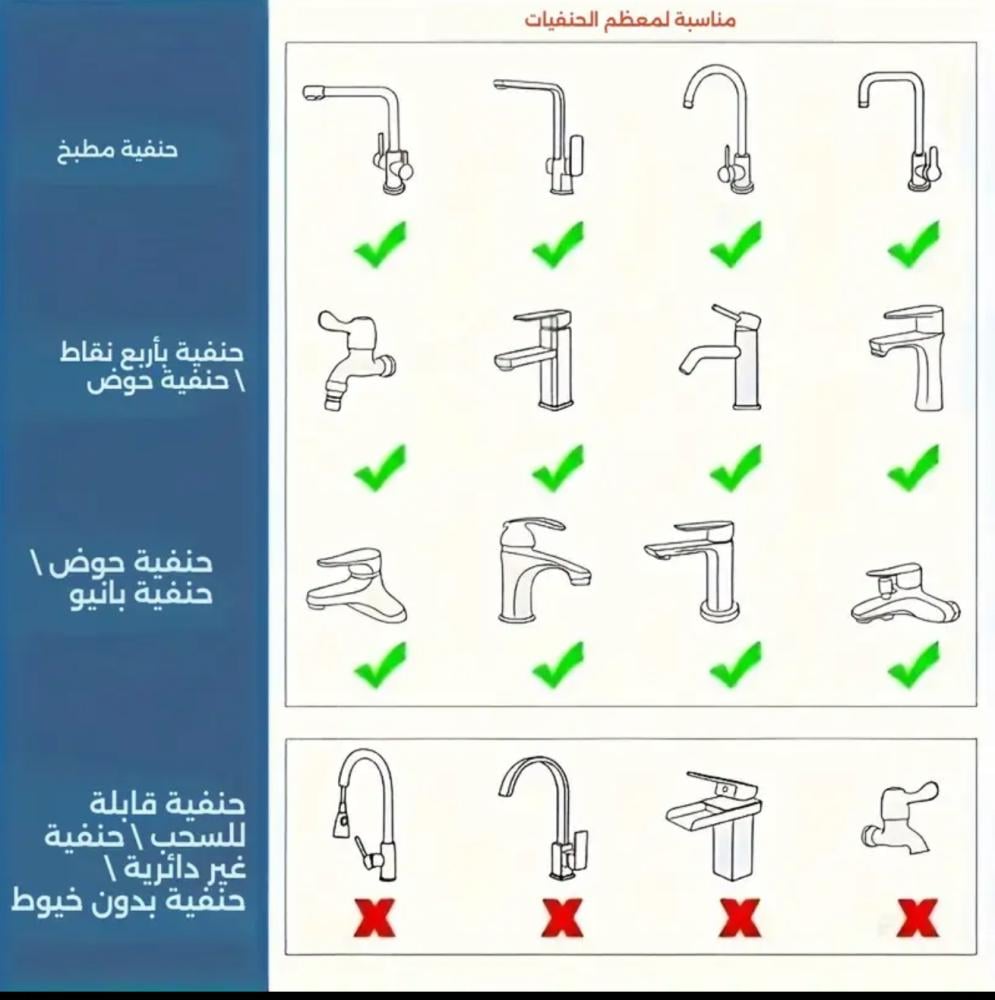 مناسبة لمعظم الحنفيات

حنفية مطبخ

حنفية بأربع نقاط \ حنفية حوض

حنفية حوض \ حنفية بانيو

حنفية قابلة للسحب \ حنفية غير دائرية \ حنفية بدون خيوط