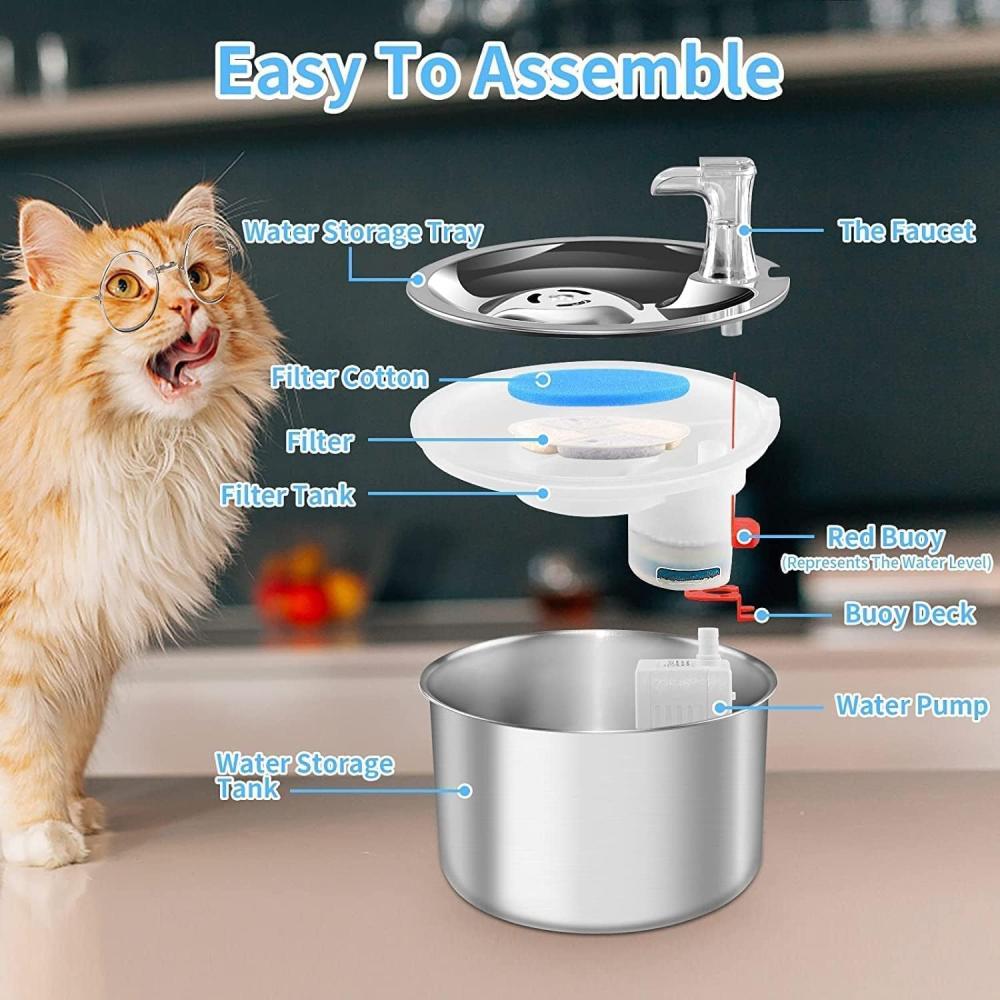 Easy To Assemble

Water Storage Tray

The Faucet

Filter Cotton

Filter

Filter Tank

Red Buoy
(Represents The Water Level)

Buoy Deck

Water Pump

Water Storage Tank