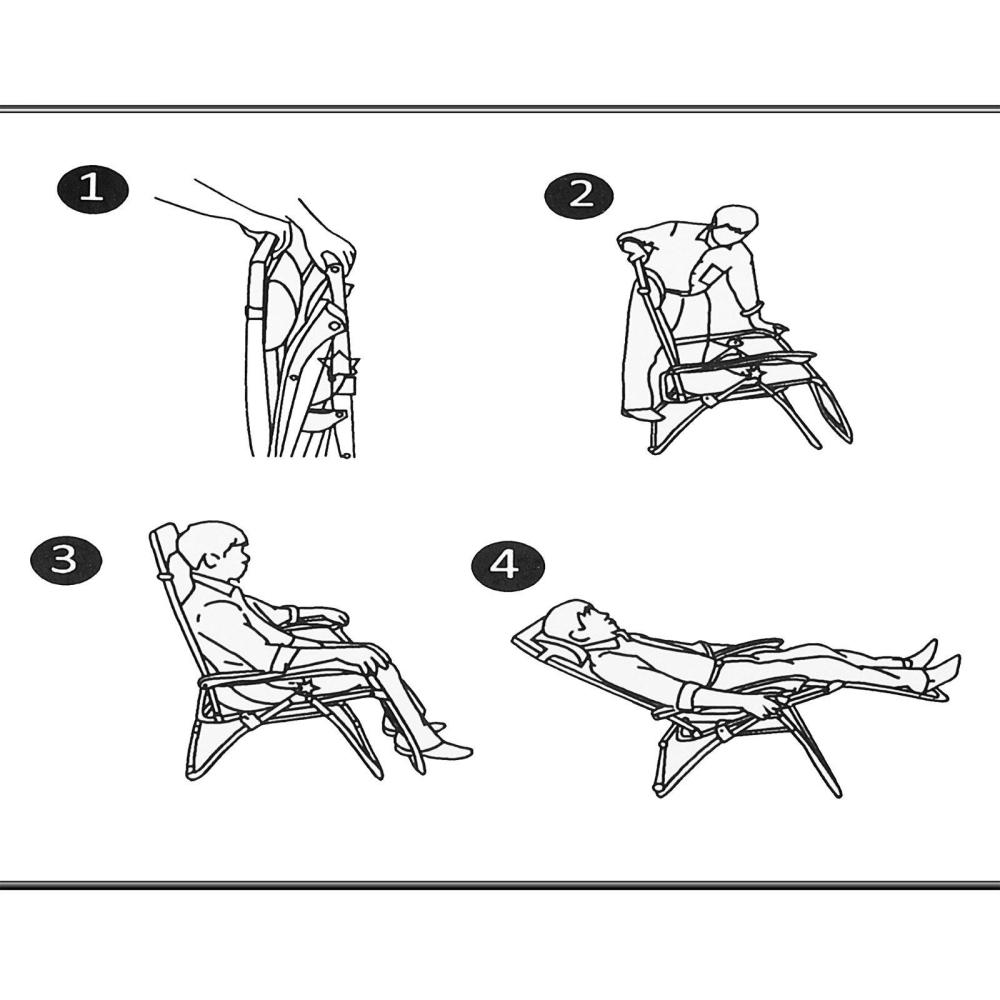 1

2

3

4