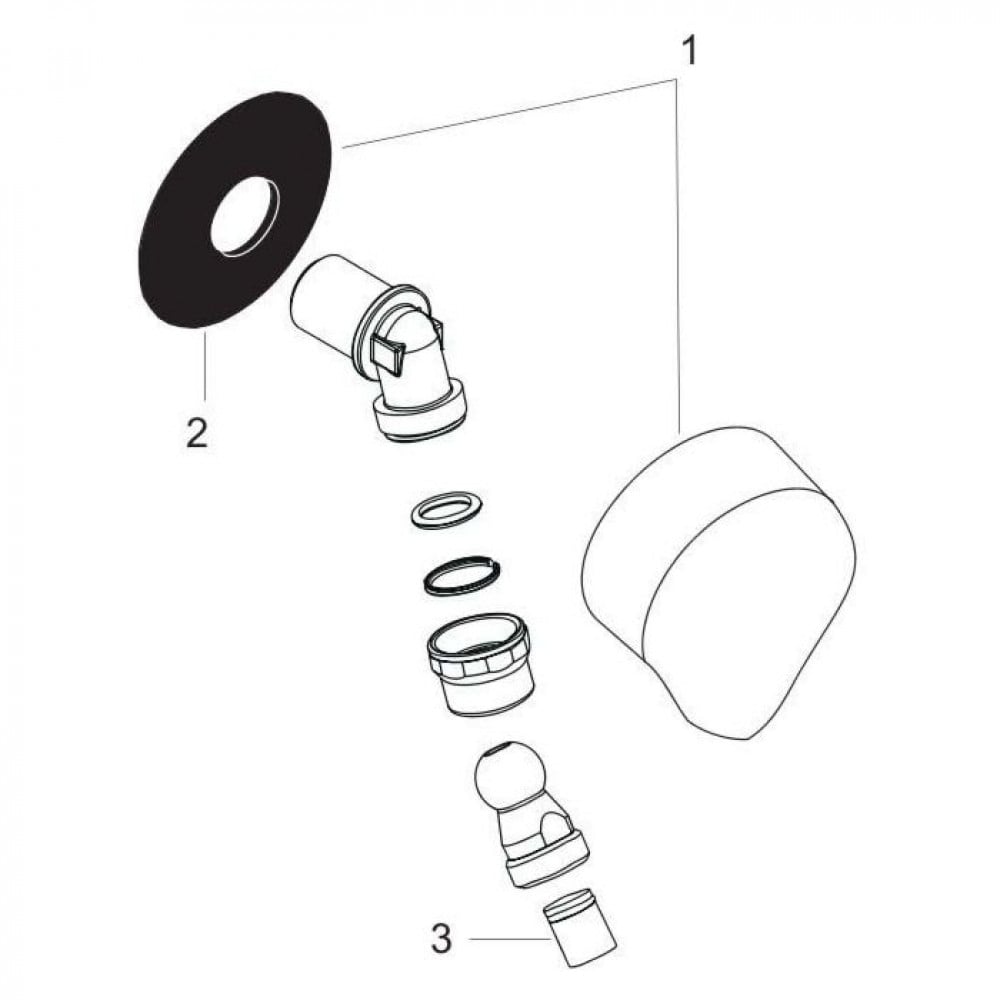 1
2
3