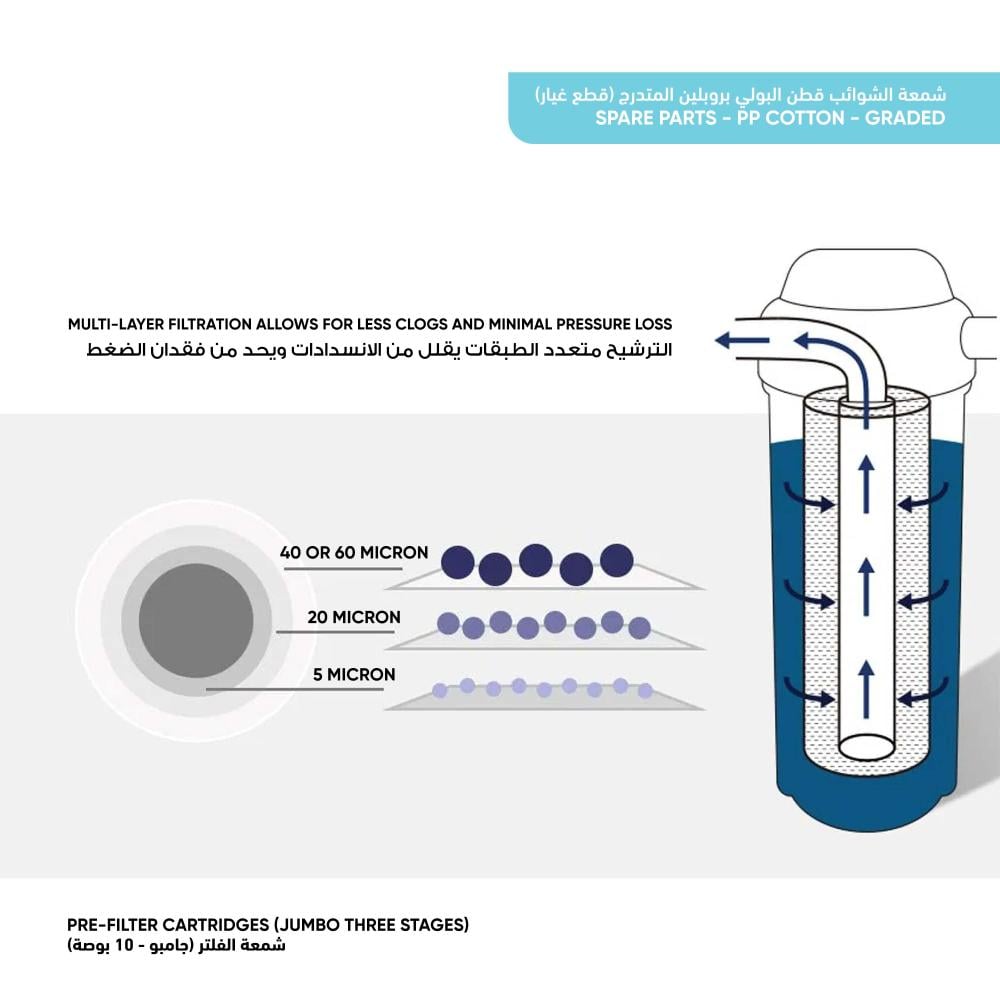 شمعة الشوائب قطن البولي بروبلين المتدرج (قطع غيار)
SPARE PARTS - PP COTTON - GRADED

MULTI-LAYER FILTRATION ALLOWS FOR LESS CLOGS AND MINIMAL PRESSURE LOSS
الترشيح متعدد الطبقات يقلل من الانسدادات ويحد من فقدان الضغط

40 OR 60 MICRON

20 MICRON

5 MICRON

PRE-FILTER CARTRIDGES (JUMBO THREE STAGES)
شمعة الفلتر (جامبو - 10 بوصة)