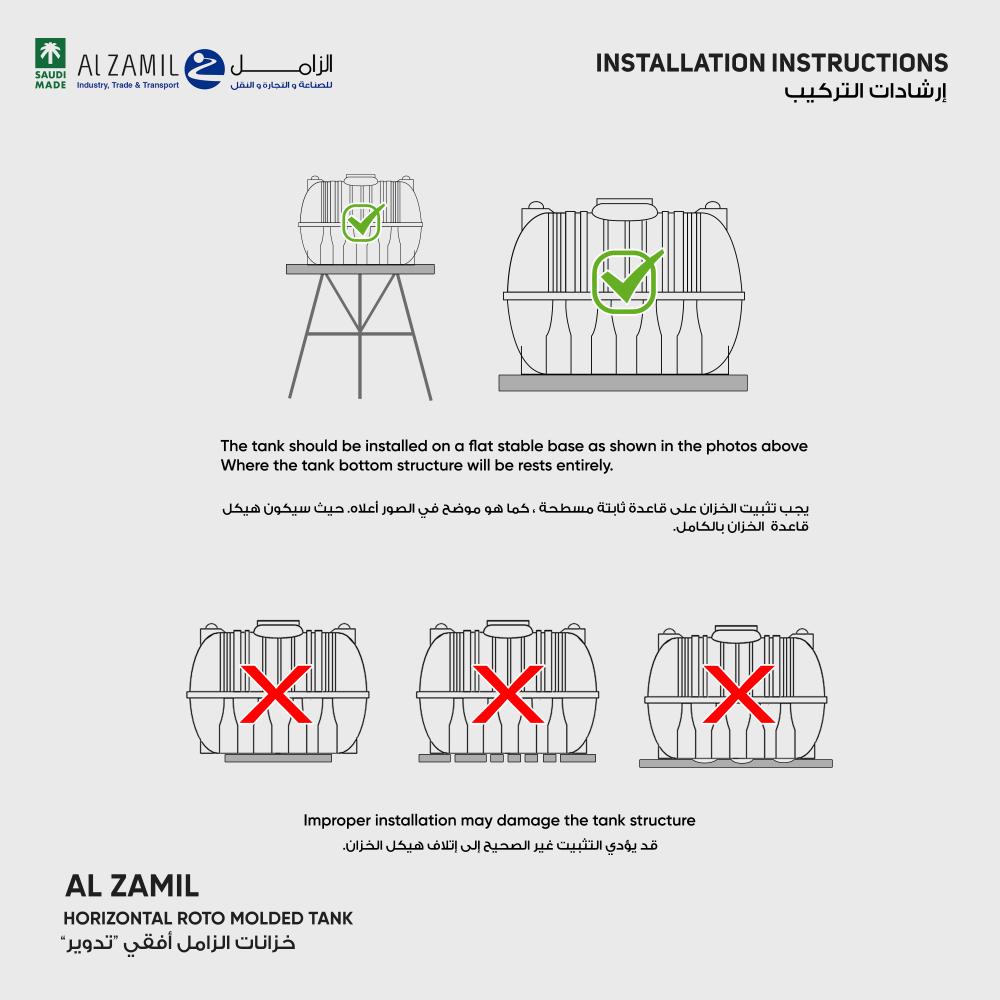 SAUDI MADE

AL ZAMIL
Industry, Trade & Transport

الزامل
للصناعة و التجارة و النقل

INSTALLATION INSTRUCTIONS
إرشادات التركيب

The tank should be installed on a flat stable base as shown in the photos above Where the tank bottom structure will be rests entirely.

يجب تثبيت الخزان على قاعدة ثابتة مسطحة ، كما هو موضح في الصور أعلاه. حيث سيكون هيكل قاعدة الخزان بالكامل.

Improper installation may damage the tank structure

قد يؤدي التثبيت غير الصحيح إلى إتلاف هيكل الخزان.

AL ZAMIL
HORIZONTAL ROTO MOLDED TANK
خزانات الزامل أفقي "تدوير"