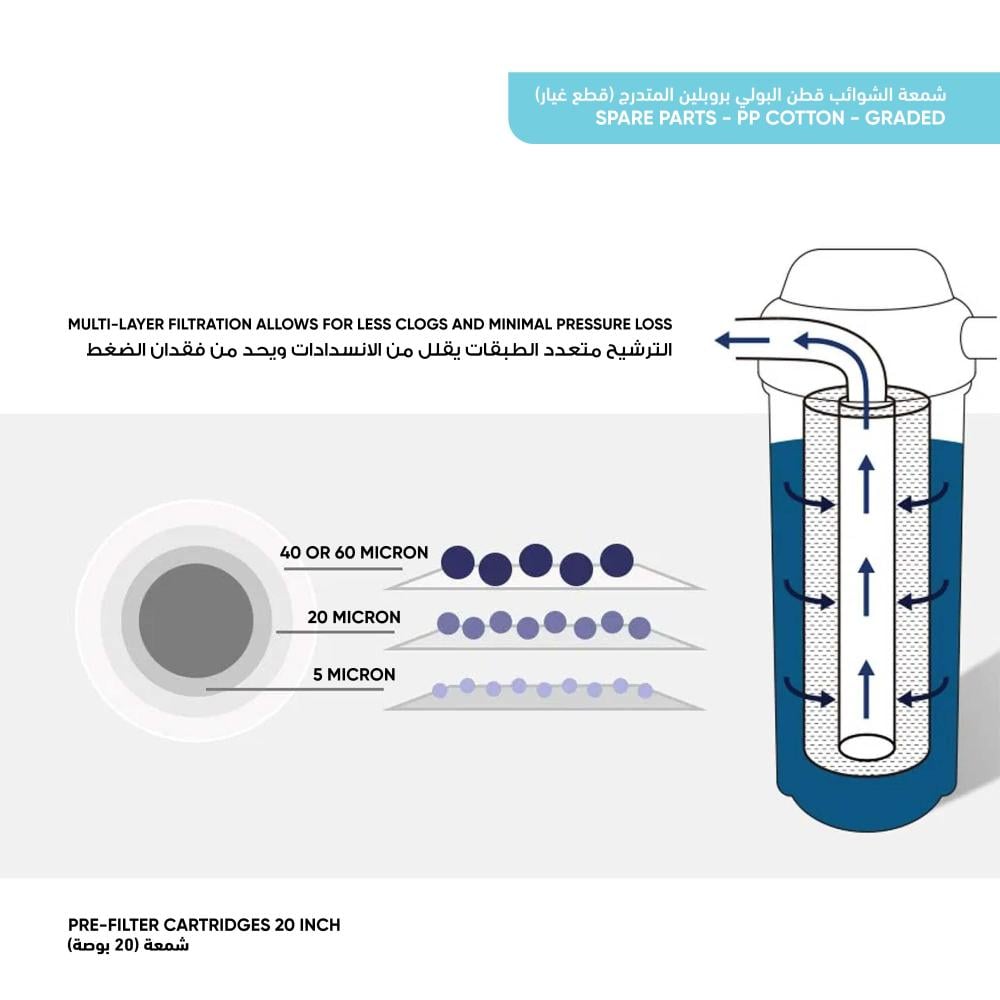 شمعة الشوائب قطن البولي بروبلين المتدرج (قطع غيار)
SPARE PARTS - PP COTTON - GRADED

MULTI-LAYER FILTRATION ALLOWS FOR LESS CLOGS AND MINIMAL PRESSURE LOSS
الترشيح متعدد الطبقات يقلل من الانسدادات ويحد من فقدان الضغط

40 OR 60 MICRON

20 MICRON

5 MICRON

PRE-FILTER CARTRIDGES 20 INCH
شمعة (20 بوصة)