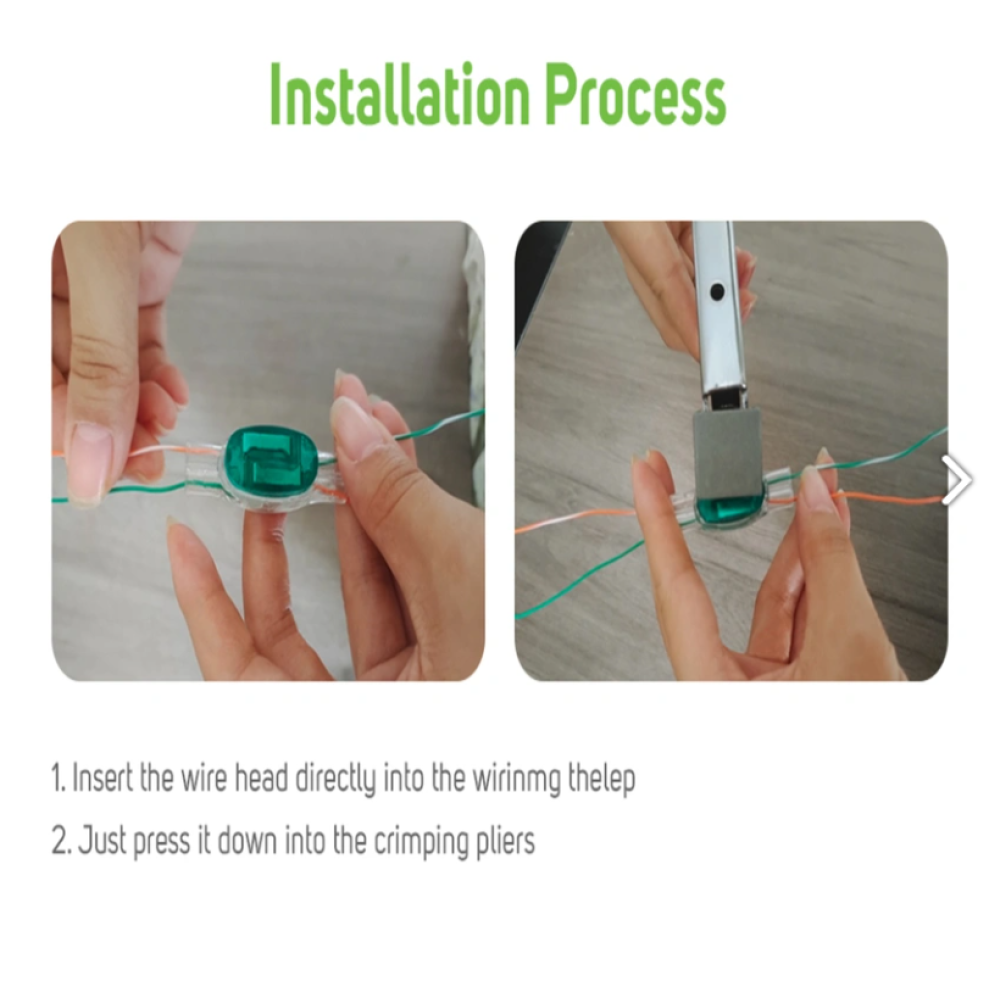 Installation Process

1. Insert the wire head directly into the wirinmg thelep

2. Just press it down into the crimping pliers